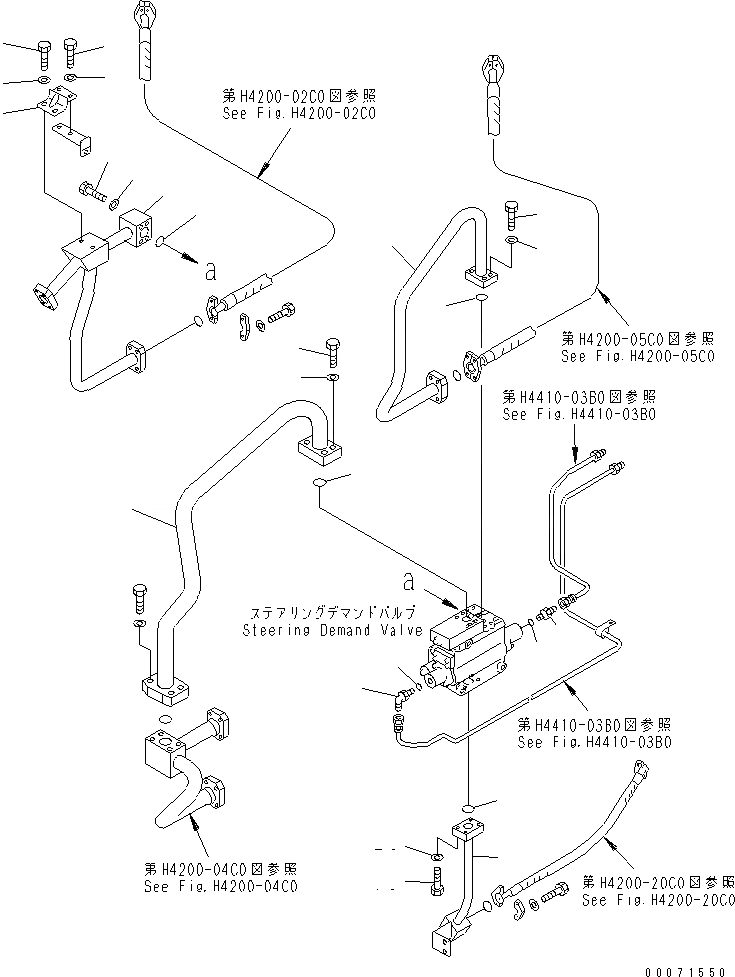 第H4200-02C0図参照
See Fig.H4200-02C0

a

第H4200-05C0図参照
See Fig.H4200-05C0

第H4410-03B0図参照
See Fig.H4410-03B0

a

ステアリングデマンドバルブ
Steering Demand Valve

第H4410-03B0図参照
See Fig.H4410-03B0

第H4200-04C0図参照
See Fig.H4200-04C0

第H4200-20C0図参照
See Fig.H4200-20C0

00071550