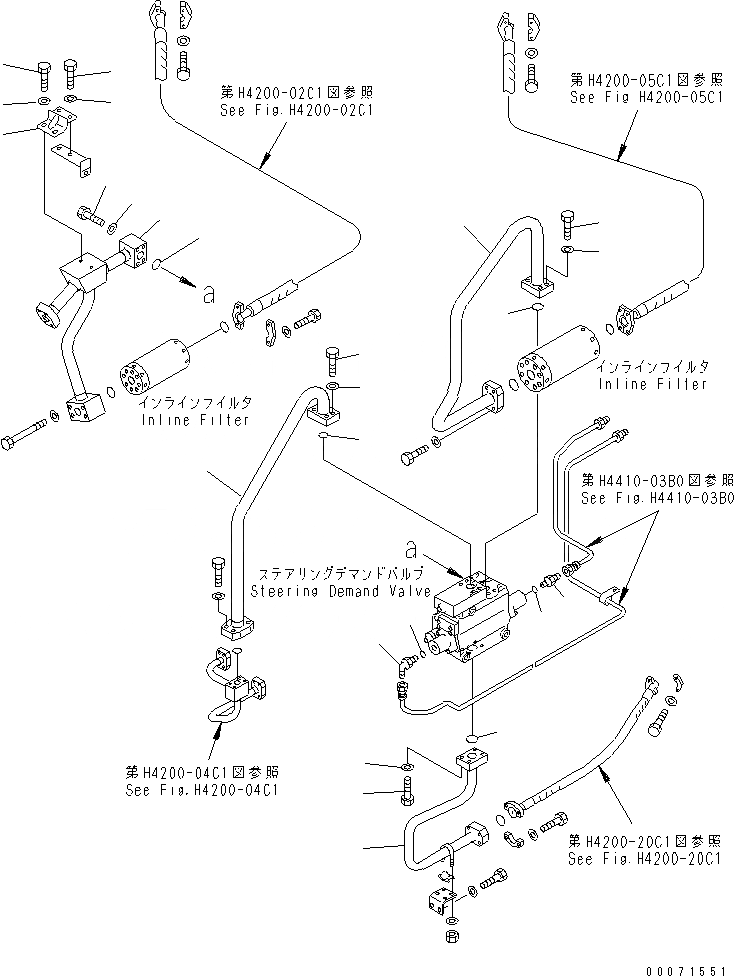 第H4200-02C1図参照
See Fig.H4200-02C1

第H4200-05C1図参照
See Fig H4200-05C1

a

インラインフイルタ
Inline Filter

インラインフイルタ
Inline Filter

第H4410-03B0図参照
See Fig.H4410-03B0

a

ステアリングデマンドバルブ
Steering Demand Valve

第H4200-04C1図参照
See Fig.H4200-04C1

第H4200-20C1図参照
See Fig.H4200-20C1

00071551