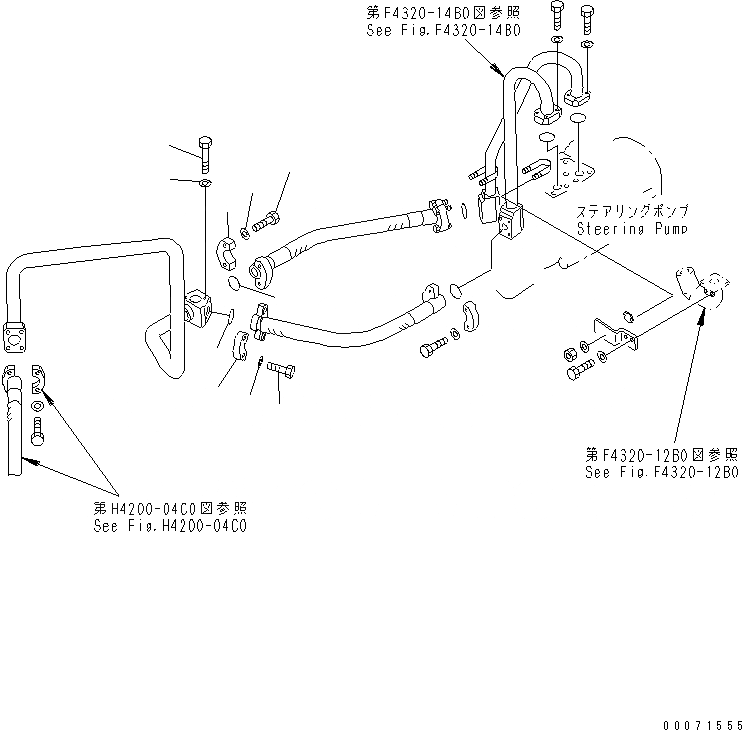 第F4320-14B0図参照
See Fig.F4320-14B0

ステアリングポンプ
Steering Pump

第F4320-12B0図参照
See Fig.F4320-12B0

第H4200-04C0図参照
See Fig.H4200-04C0

00071555