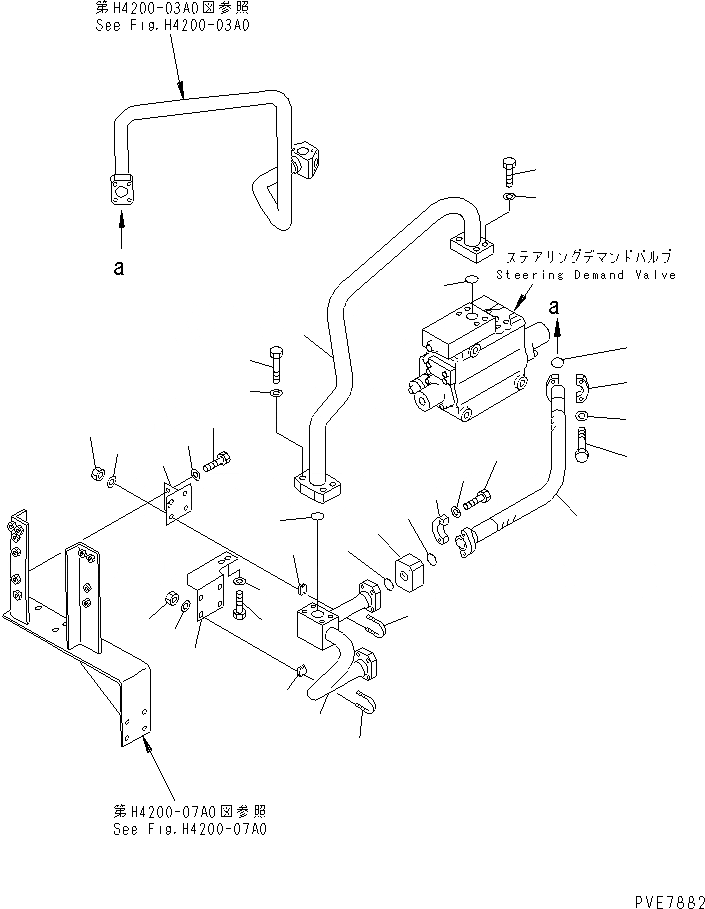 第H4200-03A0図参照
See Fig.H4200-03A0

a

ステアリングデマンドバルブ
Steering Demand Valve

a

第H4200-07A0図参照
See Fig.H4200-07A0

PVE7882