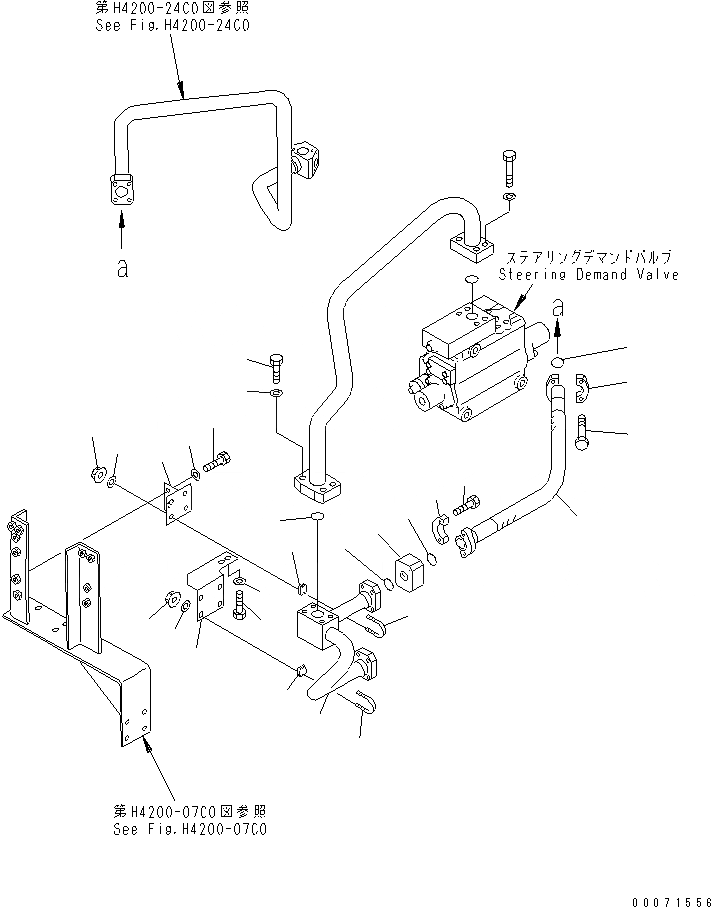 第H4200-24C0図参照
See Fig.H4200-24C0

a

ステアリングデマンドバルブ
Steering Demand Valve

a

第H4200-07C0図参照
See Fig.H4200-07C0

00071556