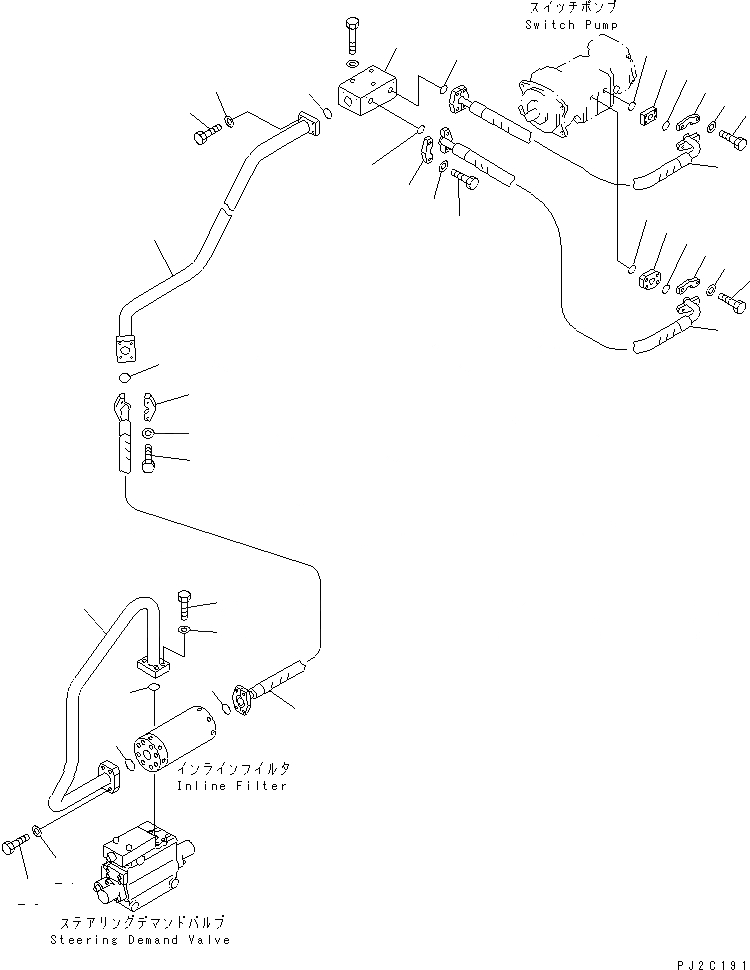 スイッチポンプ
Switch Pump

インラインフイルタ
Inline Filter

ステアリングデマンドバルブ
Steering Demand Valve

PJ2C191