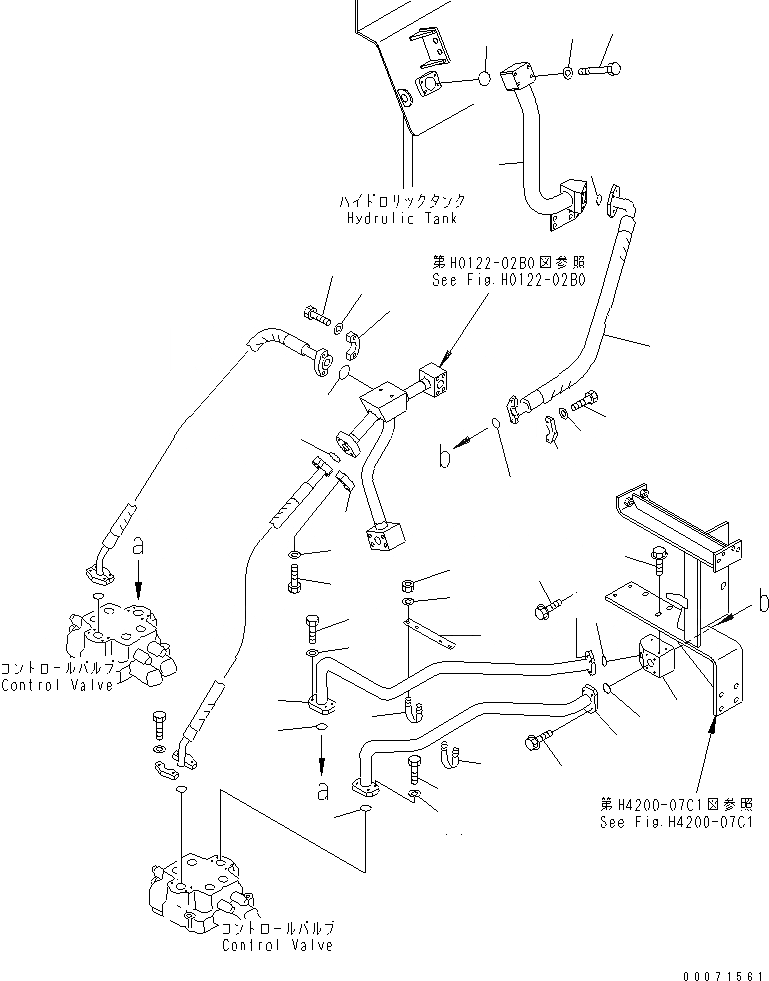 ハイドロリックタンク
Hydrulic Tank

第H0122-02B0図参照
See Fig.H0122-02B0

b

a

b

コントロールバルブ
Control Valve

a

第H4200-07C1図参照
See Fig.H4200-07C1

コントロールバルブ
Control Valve

00071561