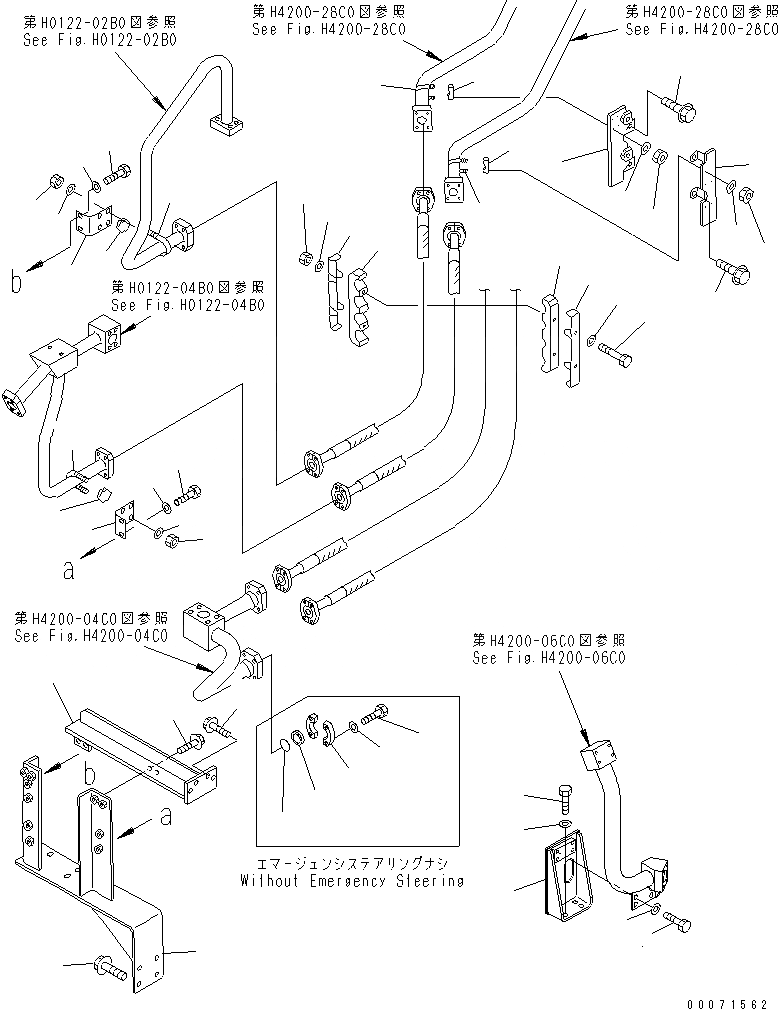 第H0122-02B0図参照
See Fig.H0122-02B0

第H4200-28C0図参照
See Fig.H4200-28C0

第H4200-28C0図参照
See Fig.H4200-28C0

b

第H0122-04B0図参照
See Fig.H0122-04B0

a

第H4200-04C0図参照
See Fig.H4200-04C0

第H4200-06C0図参照
See Fig.H4200-06C0

b

a

エマージェンシステアリングナシ
Without Emergency Steering

00071562