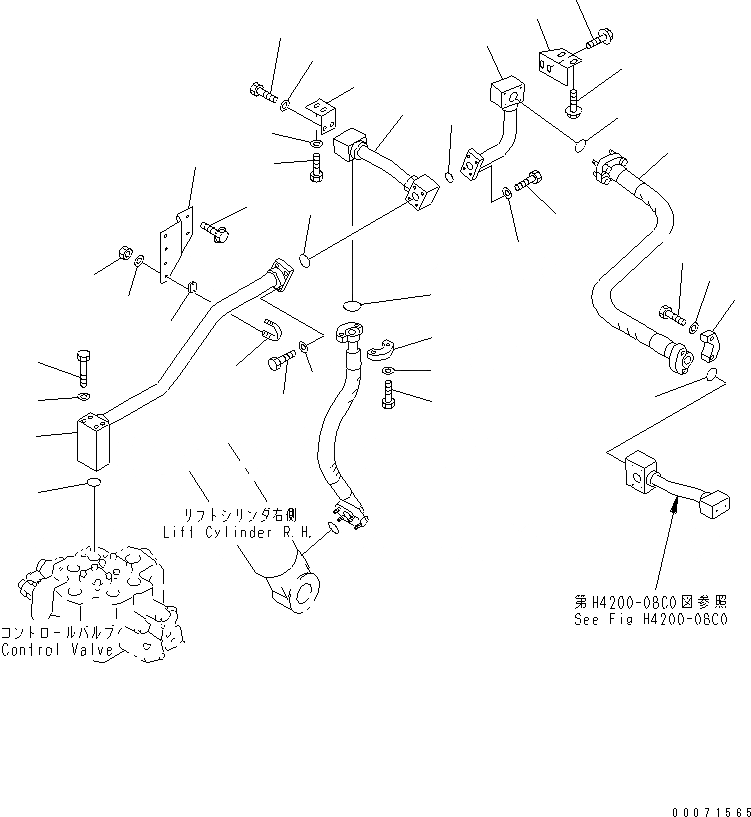 リフトシリンダ右側
Lift Cylinder R.H.

コントロールバルブ
Control Valve

第H4200-08C0図参照
See Fig H4200-08C0

00071565