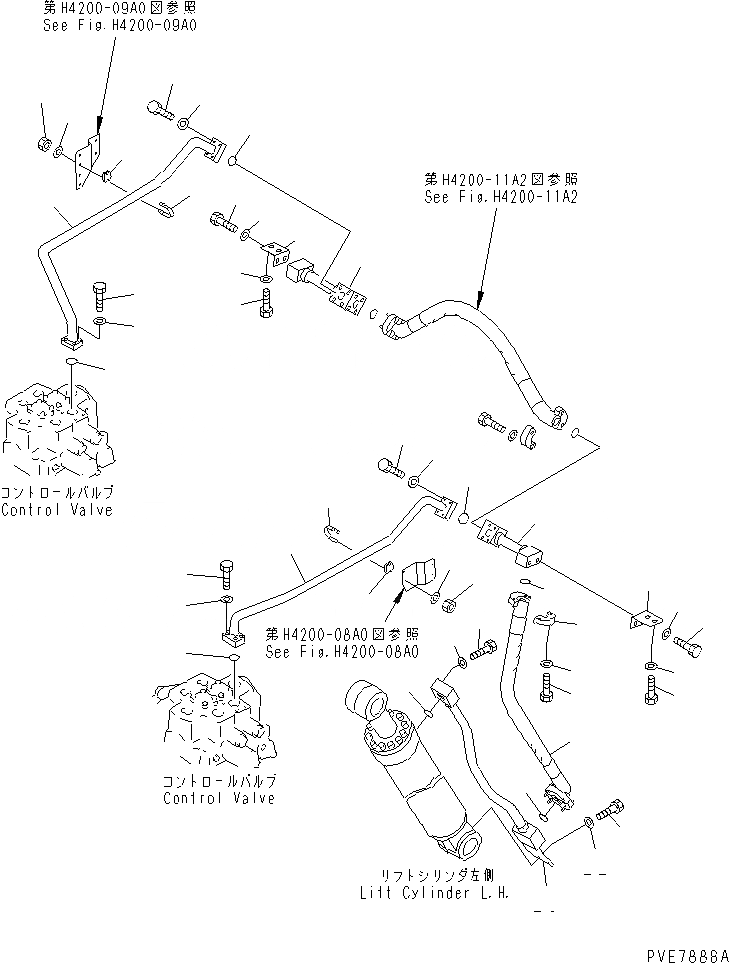 第H4200-09A0図参照
See Fig.H4200-09A0

第H4200-11A2図参照
See Fig.H4200-11A2

コントロールバルブ
Control Valve

第H4200-08A0図参照
See Fig.H4200-08A0

コントロールバルブ
Control Valve

リフトシリンダ左側
Lift Cylinder L.H.

PVE7886A