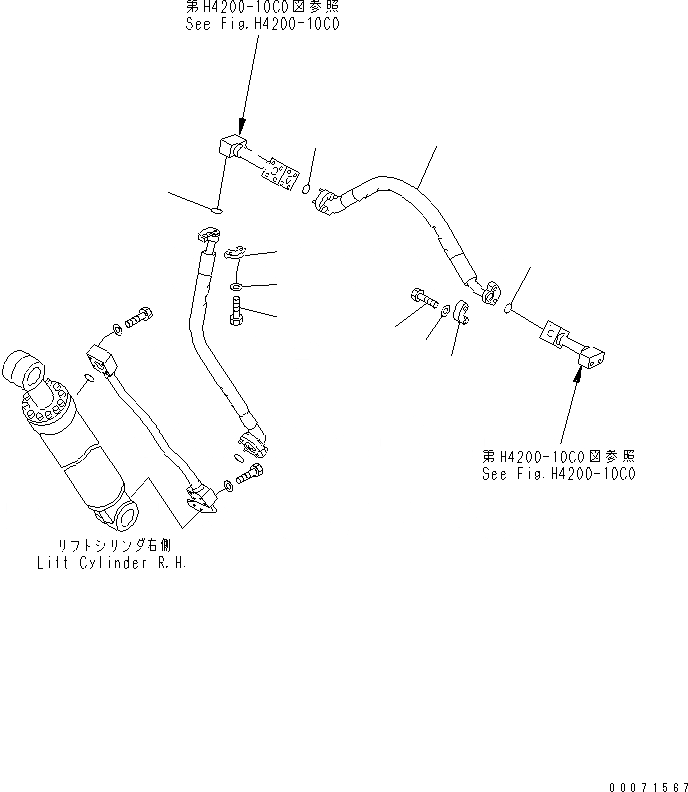 第H4200-10C0図参照
See Fig.H4200-10C0

第H4200-10C0図参照
See Fig.H4200-10C0

リフトシリンダ右側
Lift Cylinder R.H.

00071567