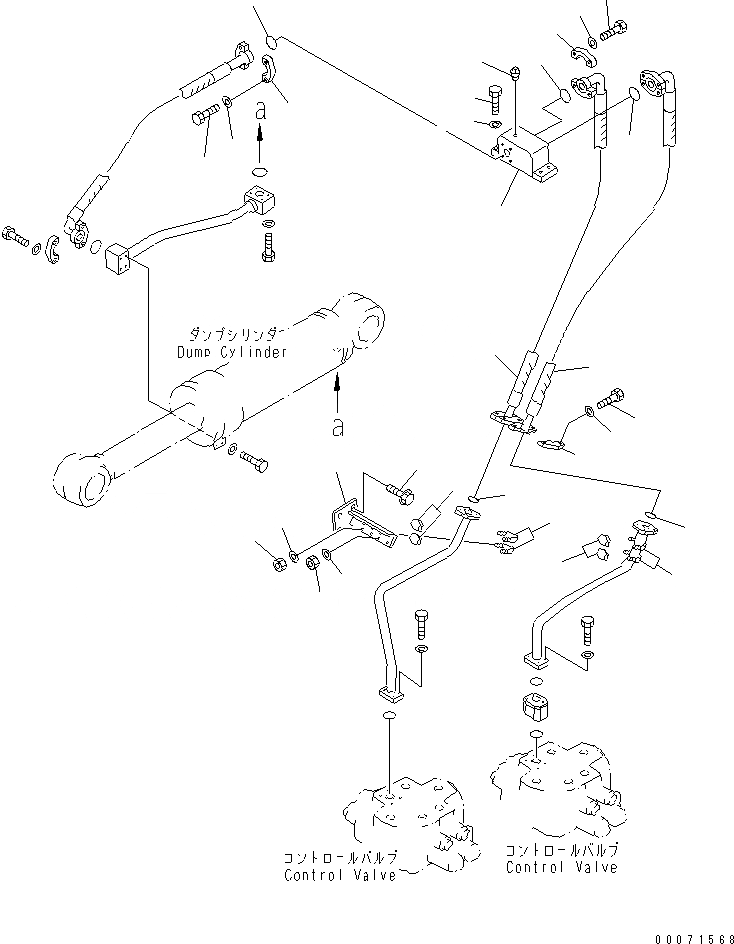 a

ダンプシリンダ
Dump Cylinder

a

コントロールバルブ
Control Valve

コントロールバルブ
Control Valve

00071568