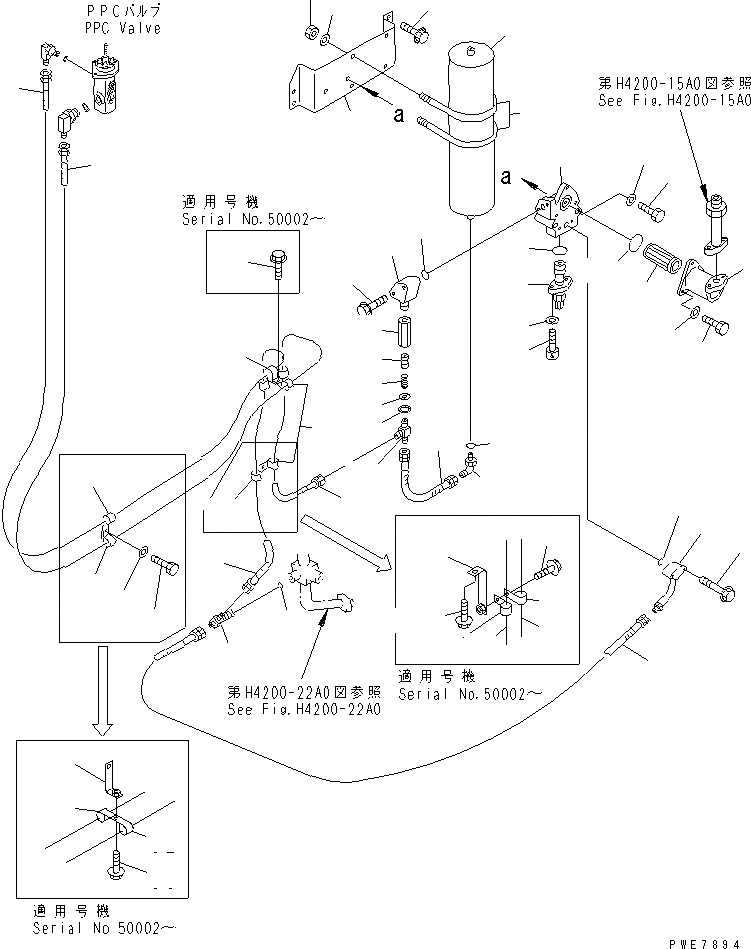 PPCバルブ
PPC Valve

a

第H4200-15A0図参照
See Fig.H4200-15A0

a

適用号機
Serial No.50002~

第H4200-22A0図参照
See Fig.H4200-22A0

適用号機
Serial No.50002~

適用号機
Serial No 50002~

PWE7894