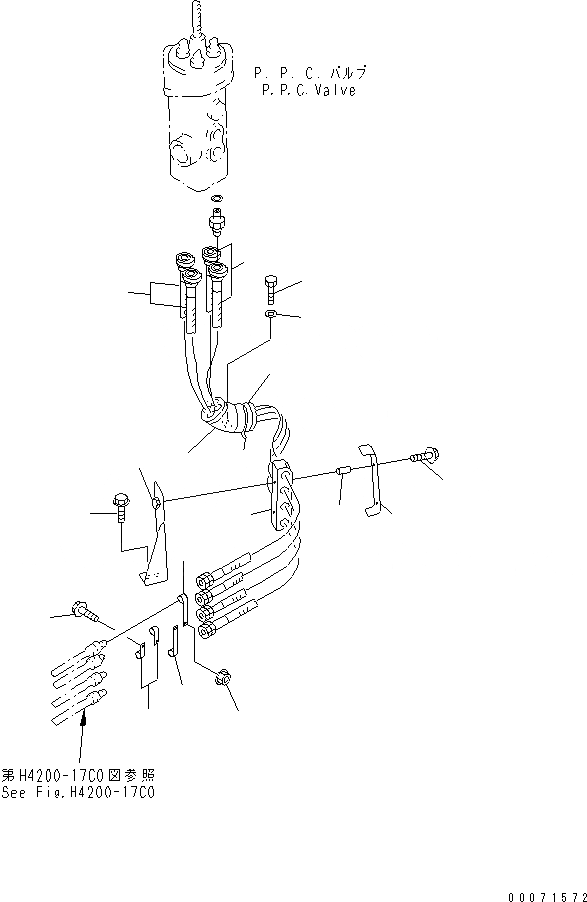 P. P. C. バルブ
P.P.C.Valve

第H4200-17C0図参照
See Fig.H4200-17C0

00071572