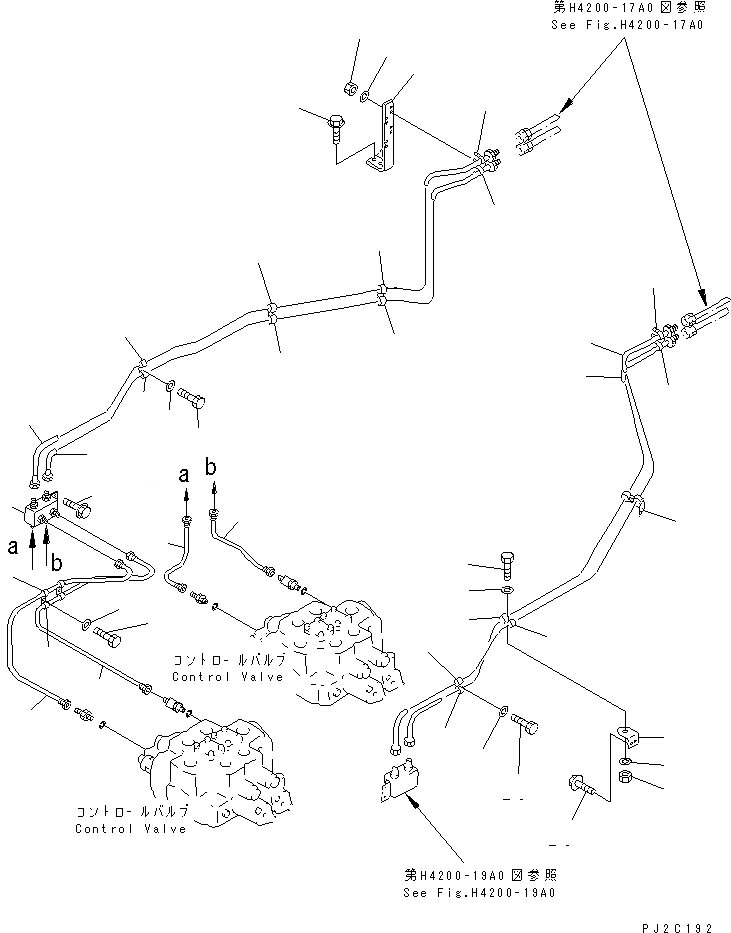 第H4200-17A0図参照
See Fig.H4200-17A0

a
b
a
b

コントロールバルブ
Control Valve

コントロールバルブ
Control Valve

第H4200-19A0図参照
See Fig.H4200-19A0

PJ2C192