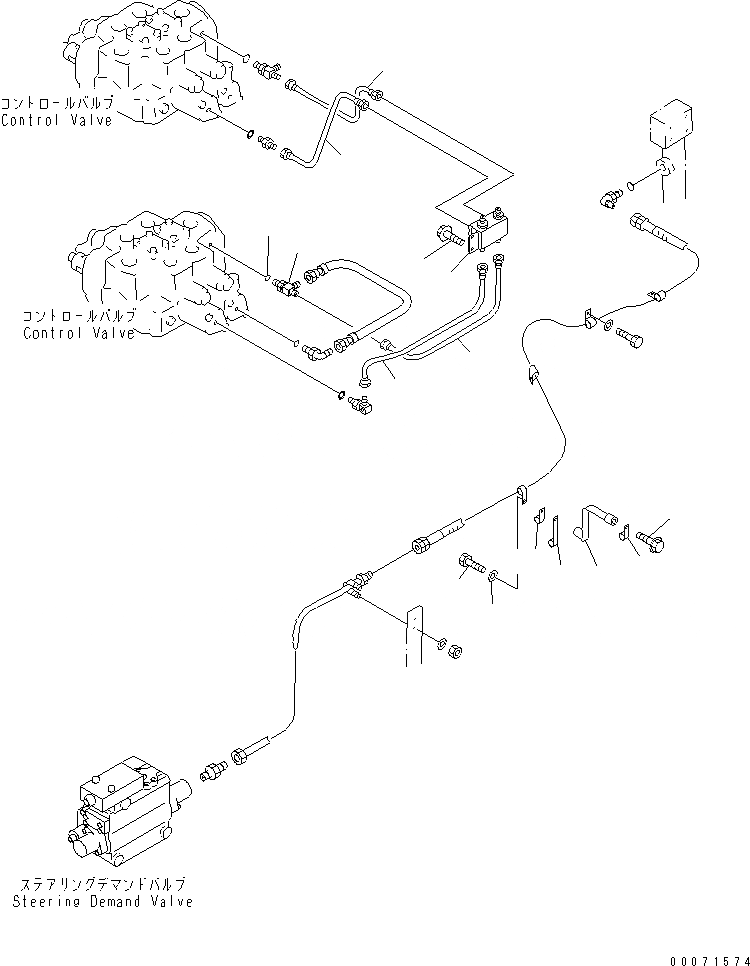 コントロールバルブ
Control Valve

コントロールバルブ
Control Valve

ステアリングデマンドバルブ
Steering Demand Valve

00071574