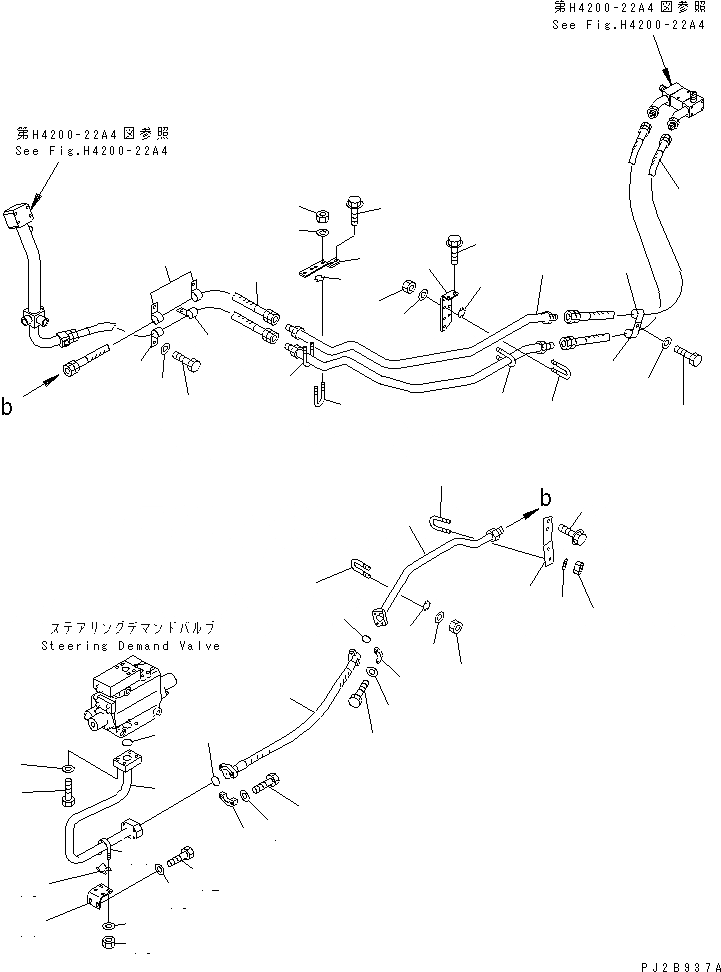 第H4200-22A4図参照
See Fig.H4200-22A4

第H4200-22A4図参照
See Fig.H4200-22A4

b

b

ステアリングデマンドバルブ
Steering Demand Valve

PJ2B937A