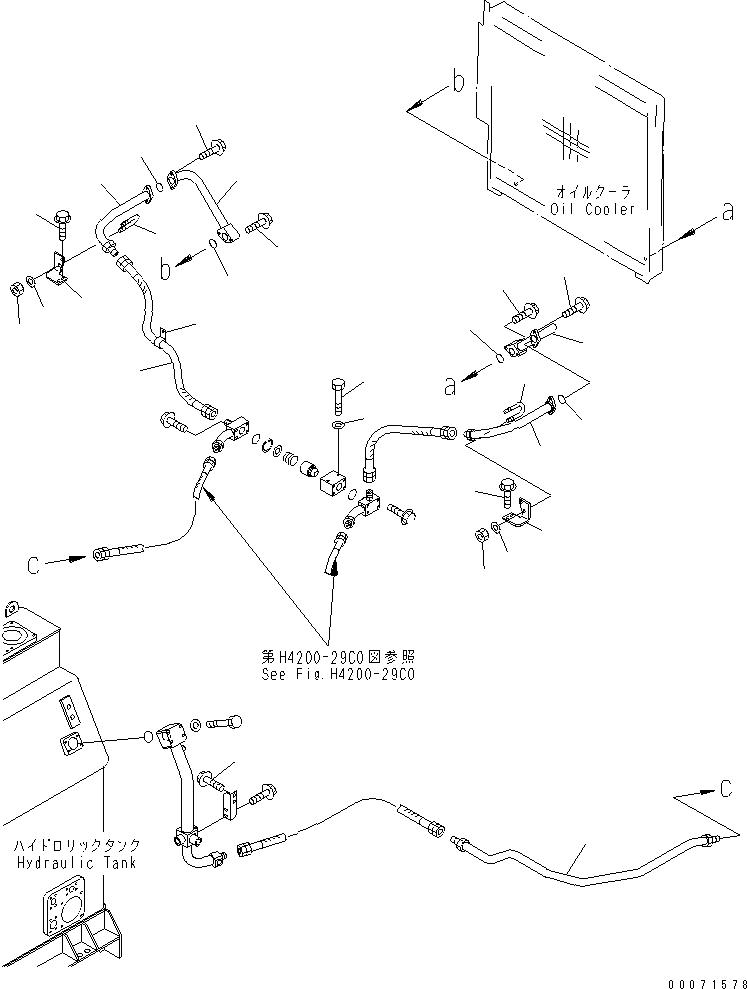 b
オイルクーラ
Oil Cooler
a
b
a
C
第H4200-29C0図参照
See Fig.H4200-29C0
C
ハイドロリックタンク
Hydraulic Tank
00071578