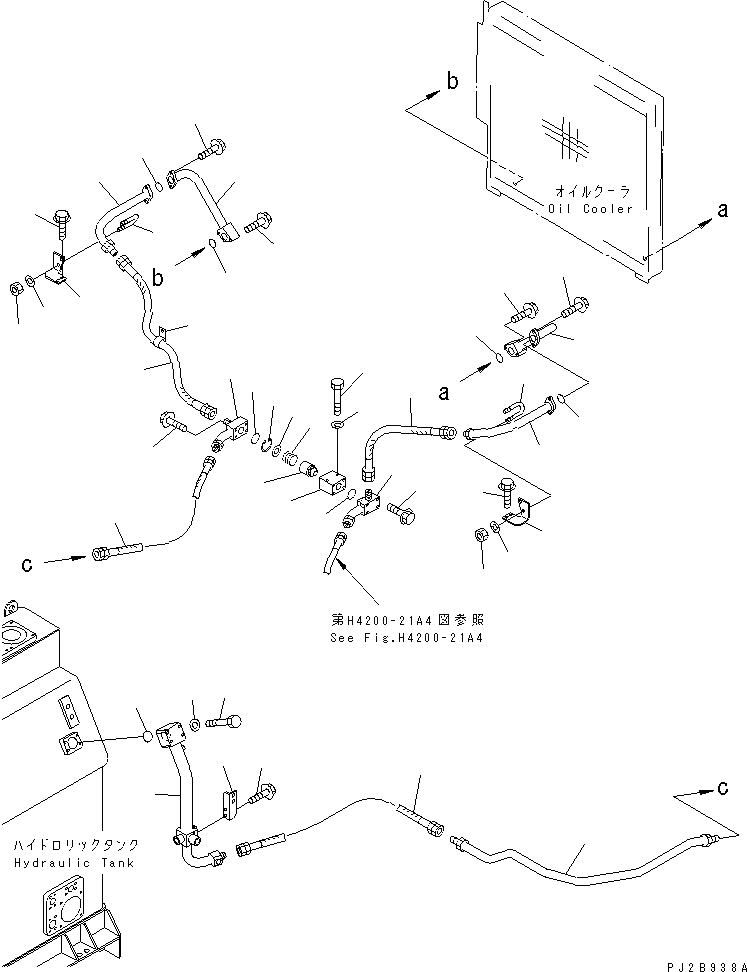 b
オイルクーラ
Oil Cooler
a
b
a
c
第H4200-21A4図参照
See Fig.H4200-21A4
c
ハイドロリックタンク
Hydraulic Tank
PJ2B938A