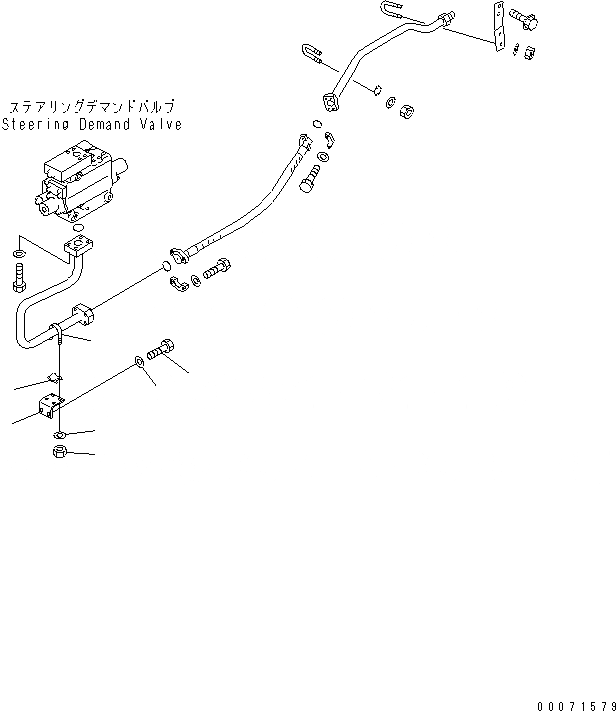 ステアリングデマンドバルブ
Steering Demand Valve

00071579