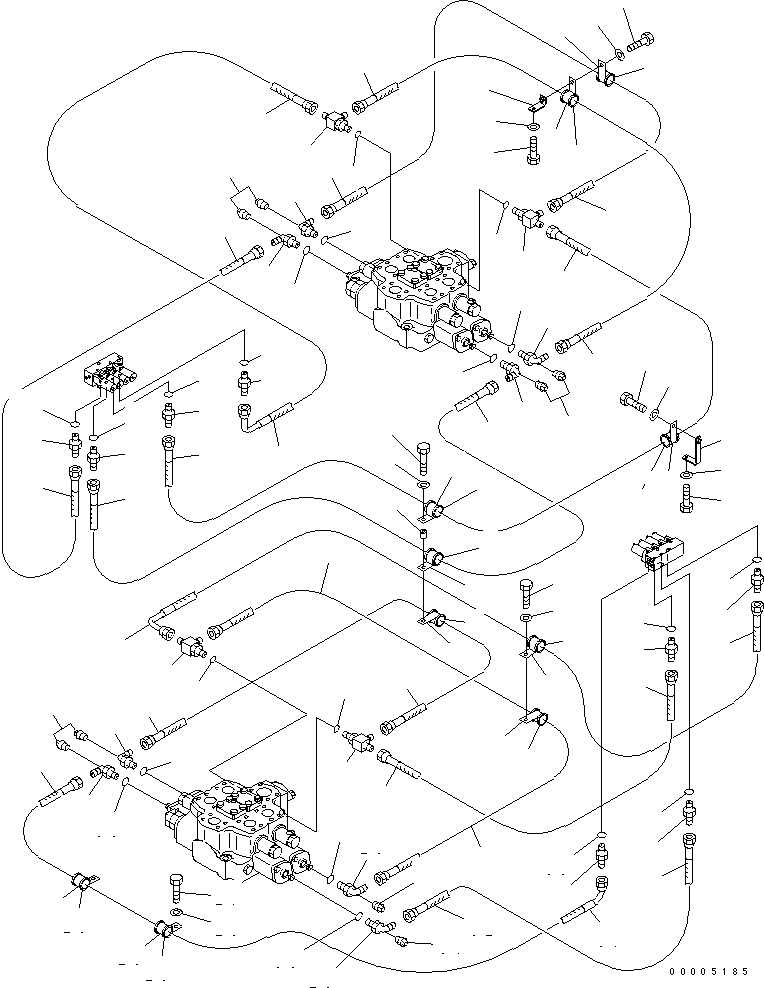 00005185