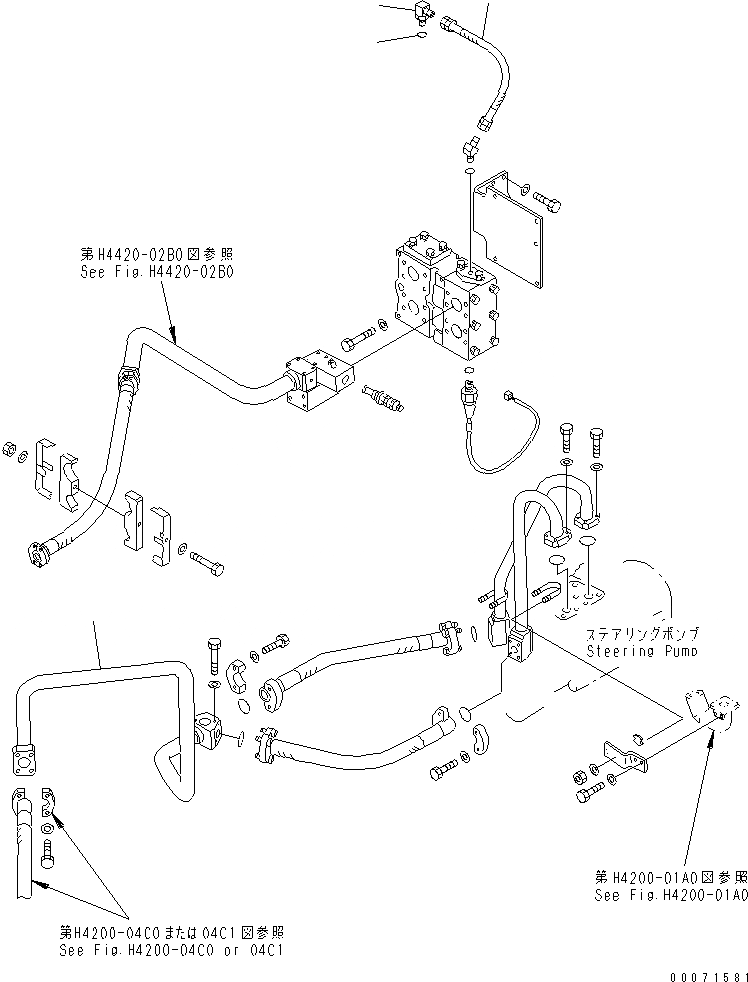 第H4420-02B0図参照
See Fig.H4420-02B0

ステアリングポンプ
Steering Pump

第H4200-01A0図参照
See Fig.H4200-01A0

第H4200-04C0または04C1図参照
See Fig.H4200-04C0 or 04C1

00071581