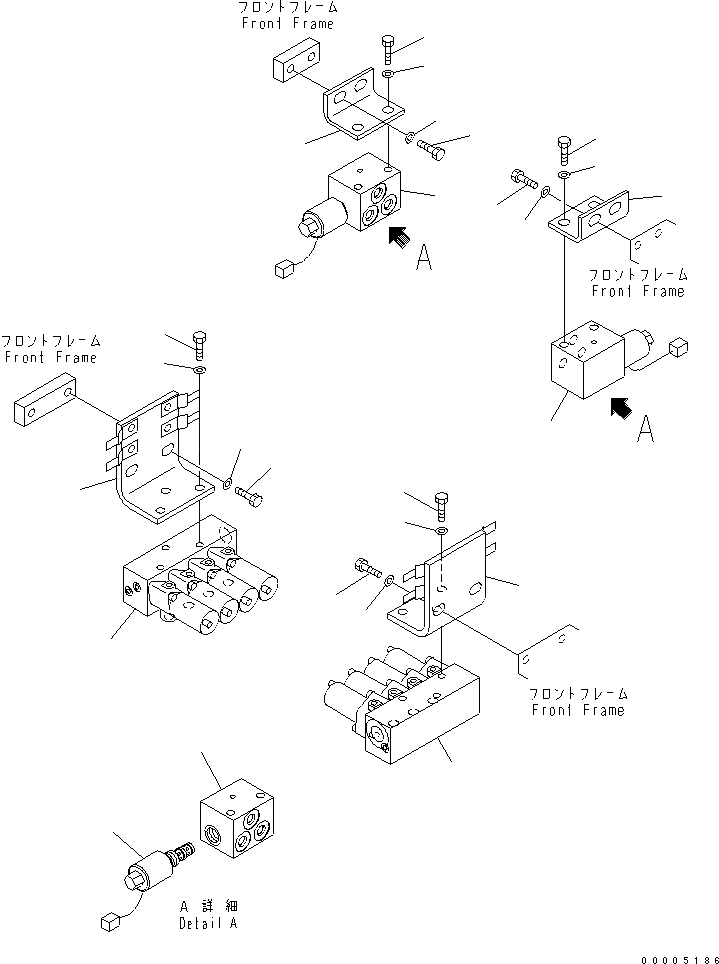 フロントフレーム
Front Frame

A

フロントフレーム
Front Frame

A

フロントフレーム
Front Frame

フロントフレーム
Front Frame

A 詳細
Detail A

00005186