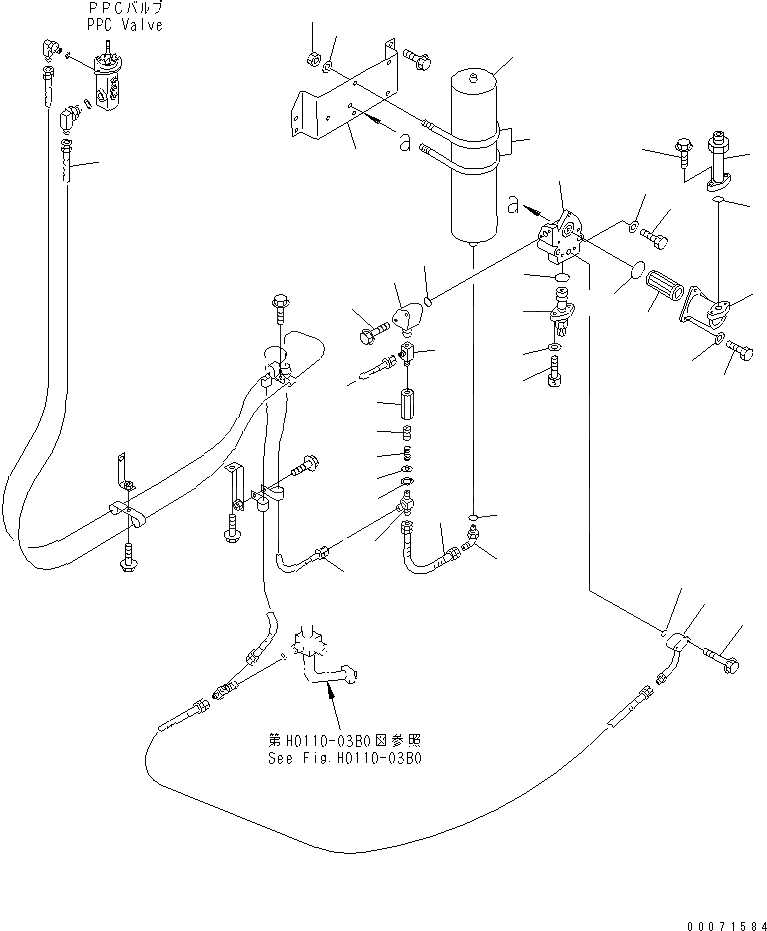 PPCバルブ
PPC Valve

a

a

第H0110-03B0図参照
See Fig.H0110-03B0

00071584