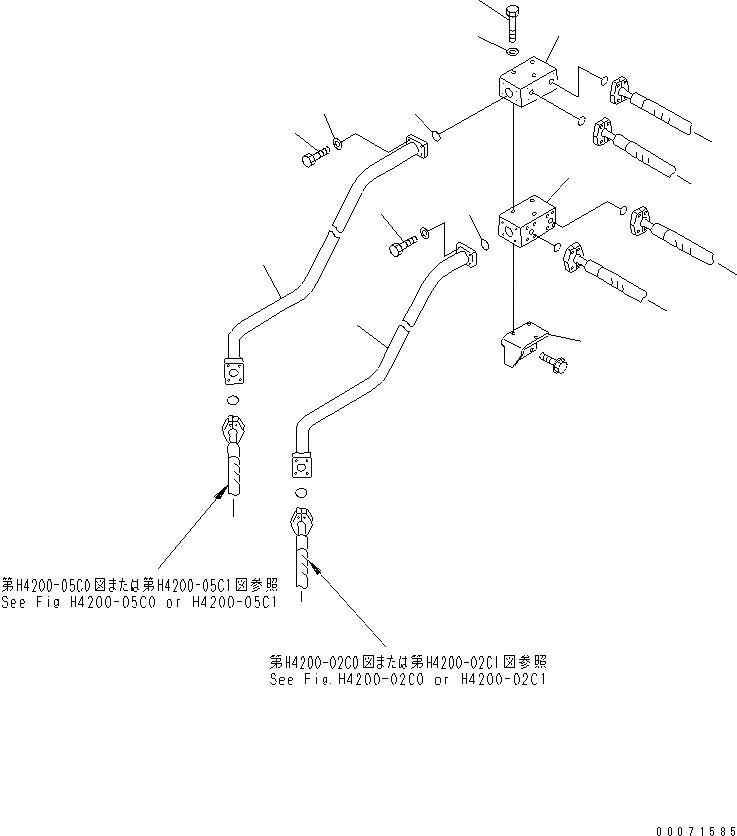 第H4200-05C0図または第H4200-05C1図参照
See Fig H4200-05C0 or H4200-05C1

第H4200-02C0図または第H4200-02C1図参照
See Fig.H4200-02C0 or H4200-02C1

00071585