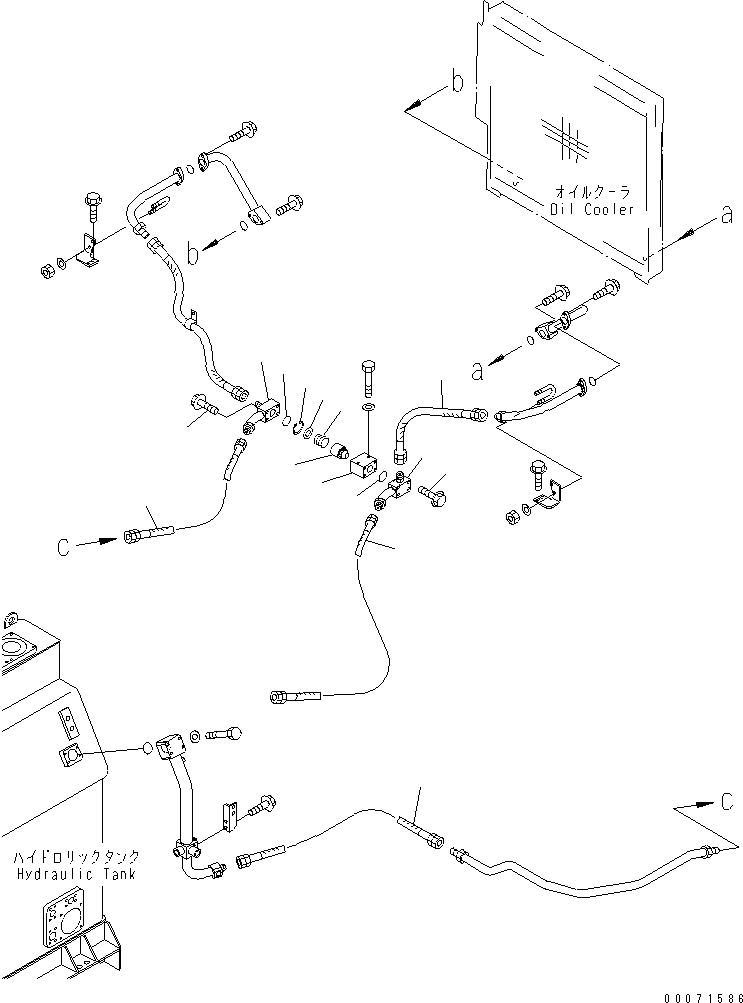 b

オイルクーラ
Oil Cooler

a

b

a

c

ハイドロリックタンク
Hydraulic Tank

c

00071586