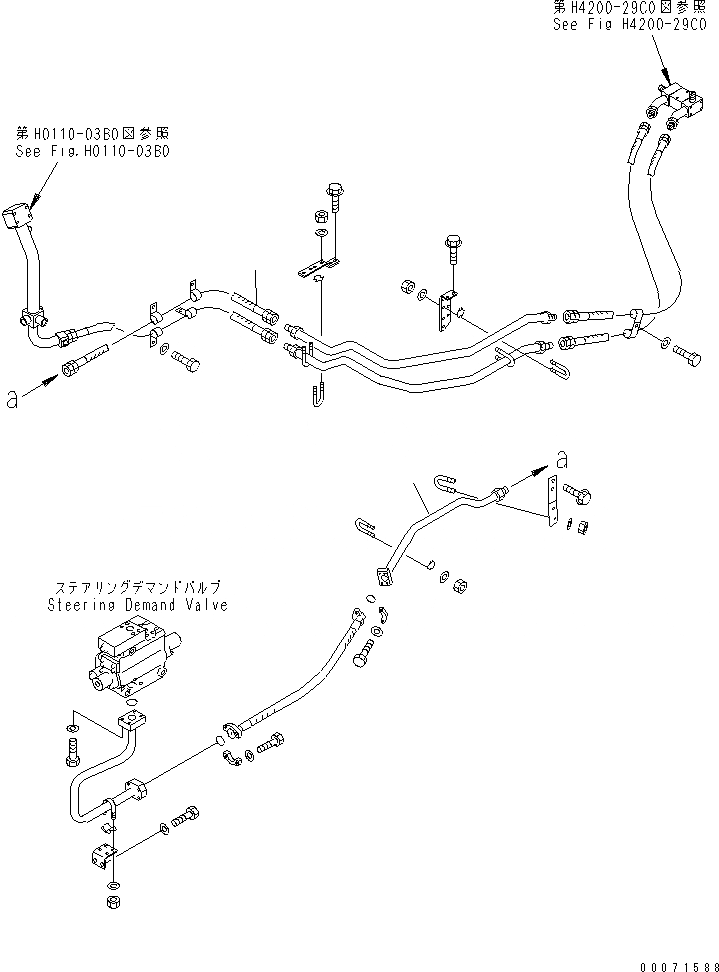 第H4200-29C0図参照
See Fig H4200-29C0

第H0110-03B0図参照
See Fig.H0110-03B0

a

a

ステアリングデマンドバルブ
Steering Demand Valve

00071588