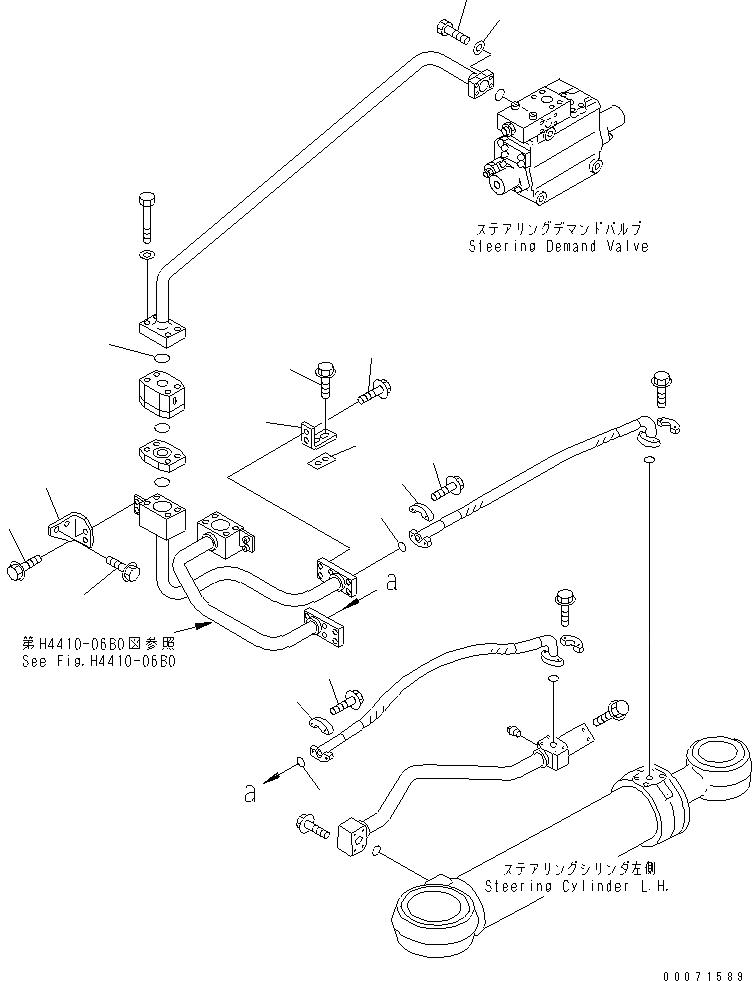 ステアリングデマンドバルブ
Steering Demand Valve

a

第H4410-06B0図参照
See Fig.H4410-06B0

a

ステアリングシリンダ左側
Steering Cylinder L.H.

00071589