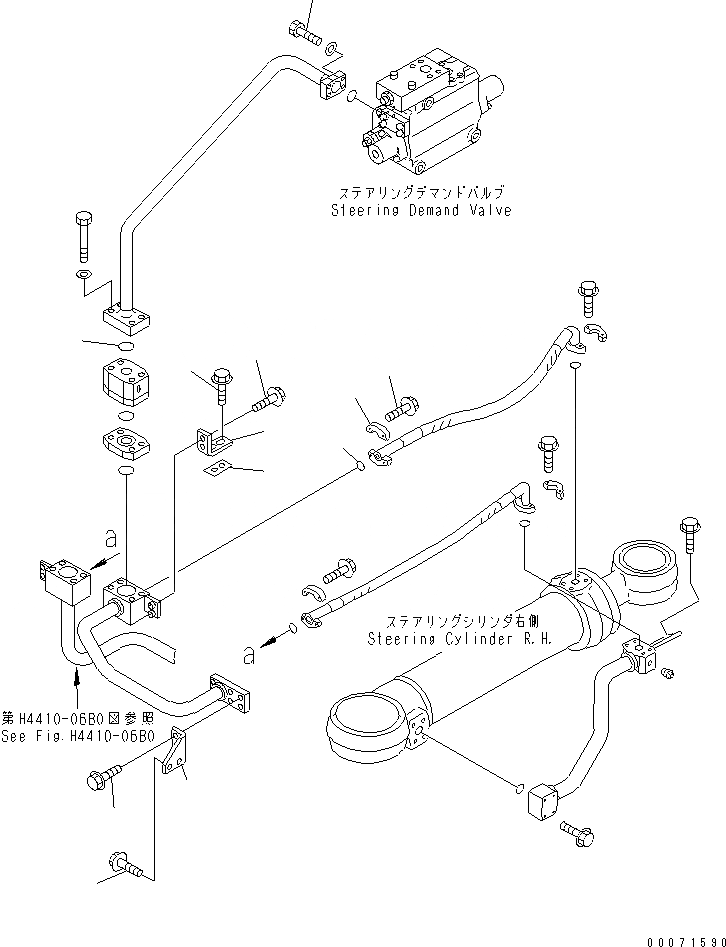 ステアリングデマンドバルブ
Steering Demand Valve

a

ステアリングシリンダ右側
Steering Cylinder R.H.

a

第H4410-06B0図参照
See Fig.H4410-06B0

00071590