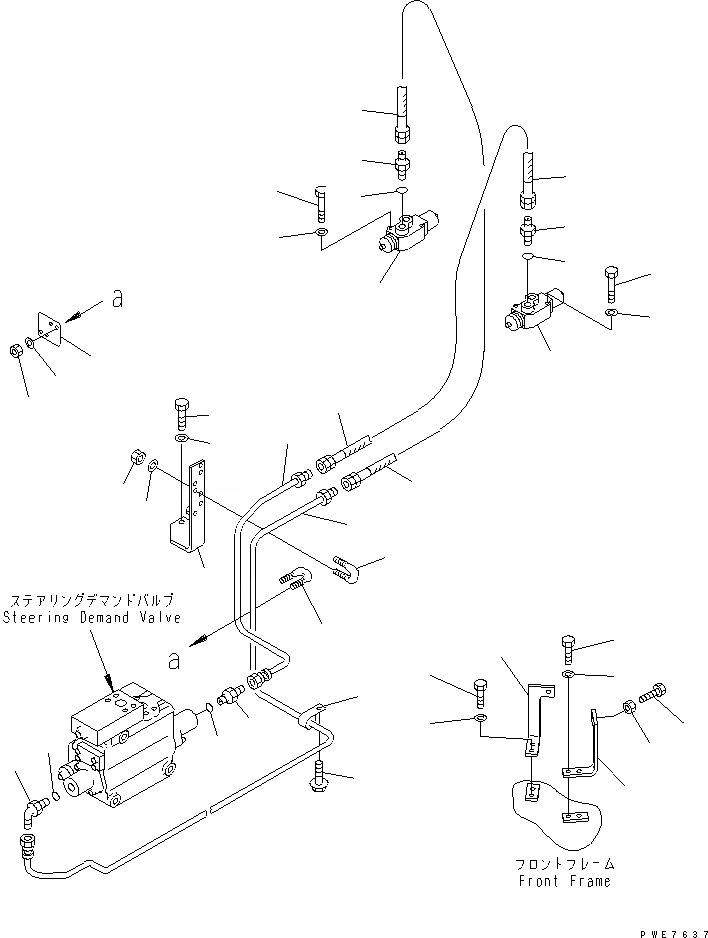 a

ステアリングデマンドバルブ
Steering Demand Valve

a

フロントフレーム
Front Frame

PWE7637