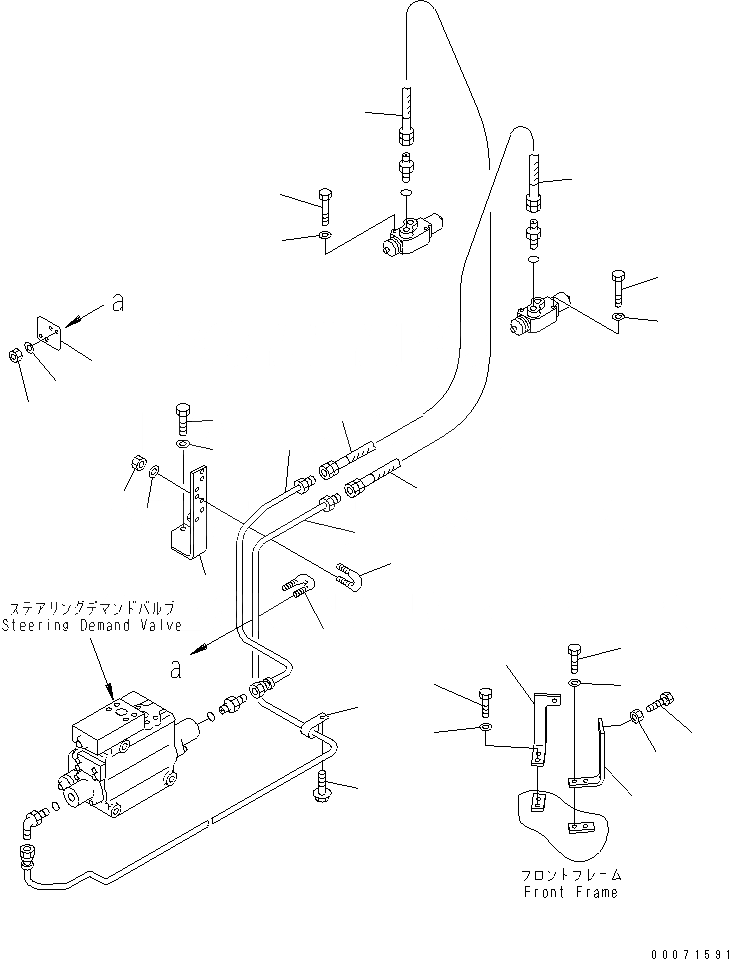 a

ステアリングデマンドバルブ
Steering Demand Valve

a

フロントフレーム
Front Frame

00071591