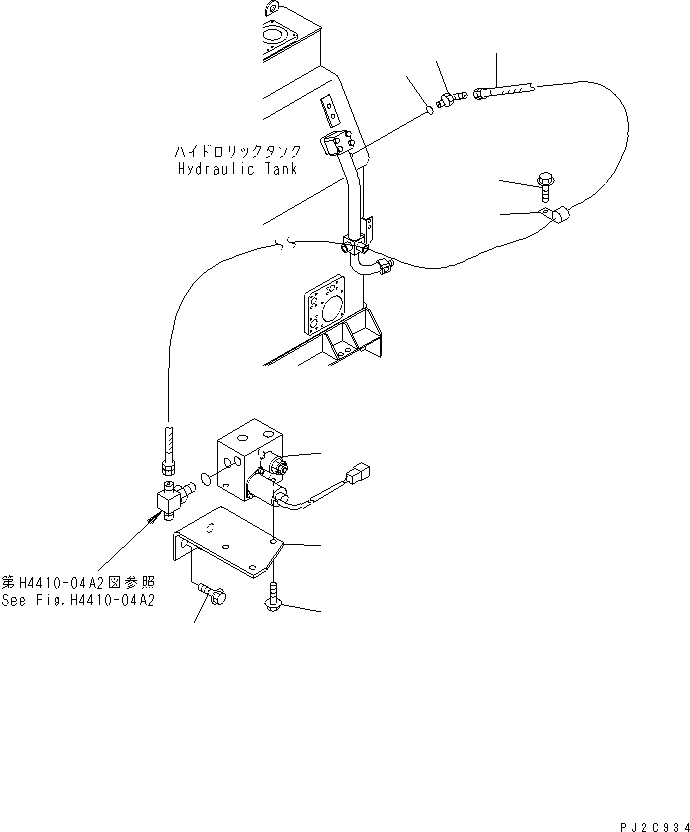 ハイドロリックタンク
Hydraulic Tank

第H4410-04A2図参照
See Fig.H4410-04A2

PJ2C934