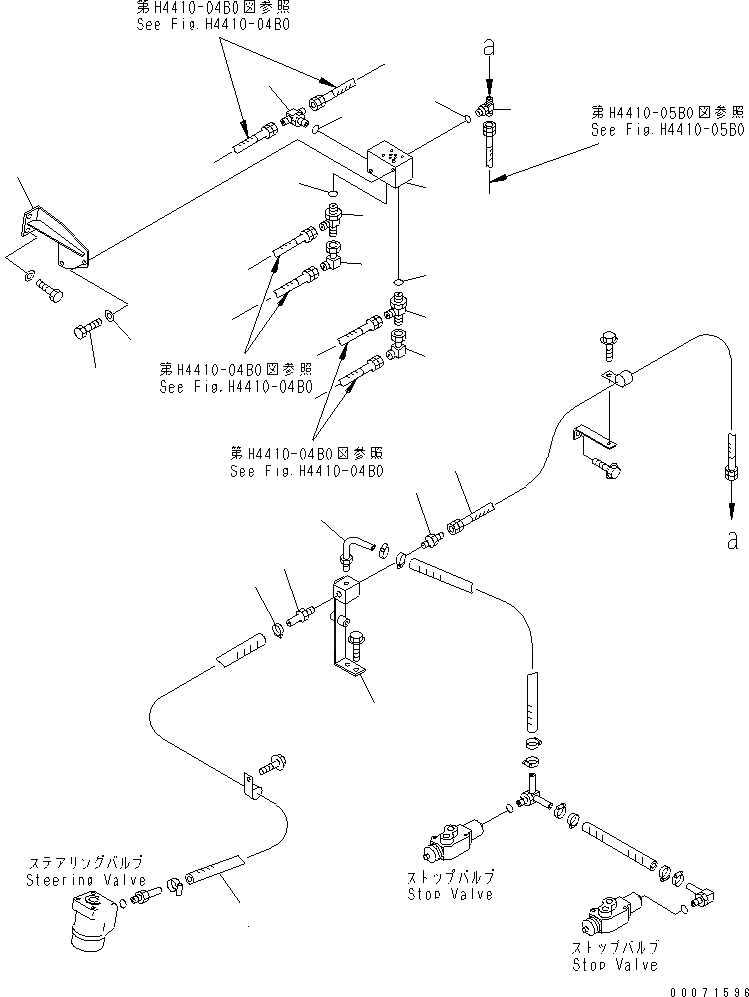 第H4410-04B0図参照
See Fig.H4410-04B0

a

第H4410-05B0図参照
See Fig.H4410-05B0

第H4410-04B0図参照
See Fig.H4410-04B0

第H4410-04B0図参照
See Fig.H4410-04B0

a

ステアリングバルブ
Steering Valve

ストップバルブ
Stop Valve

ストップバルブ
Stop Valve

00071596