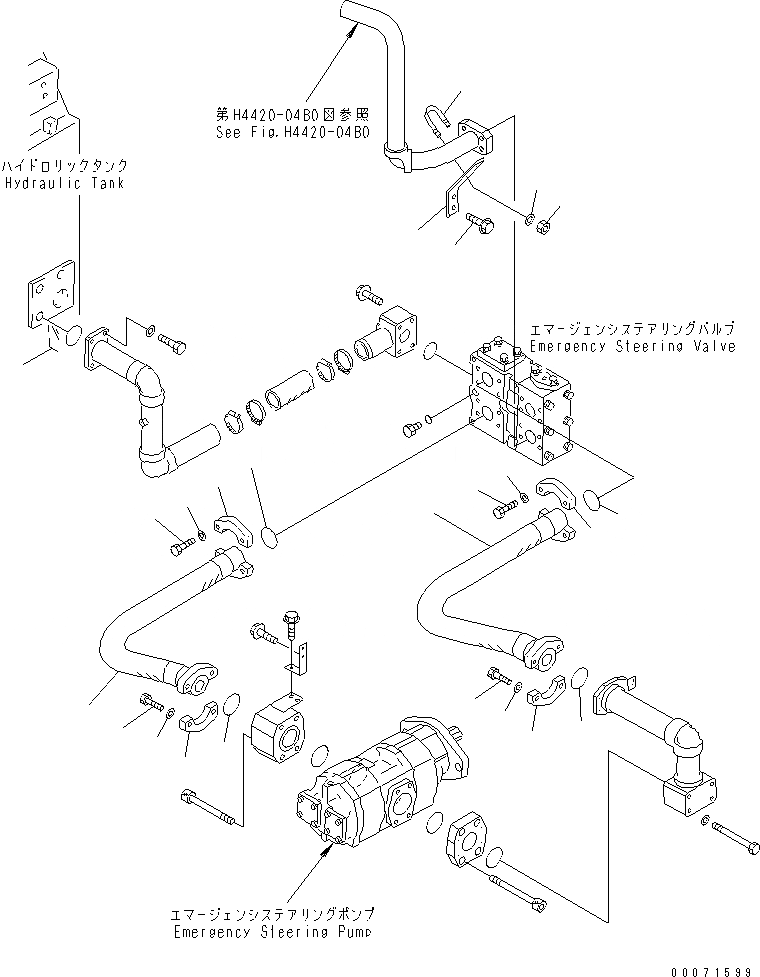 第H4420-04B0図参照
See Fig.H4420-04B0

ハイドロリックタンク
Hydraulic Tank

エマージェンシステアリングバルブ
Emergency Steering Valve

エマージェンシステアリングポンプ
Emergency Steering Pump

00071599