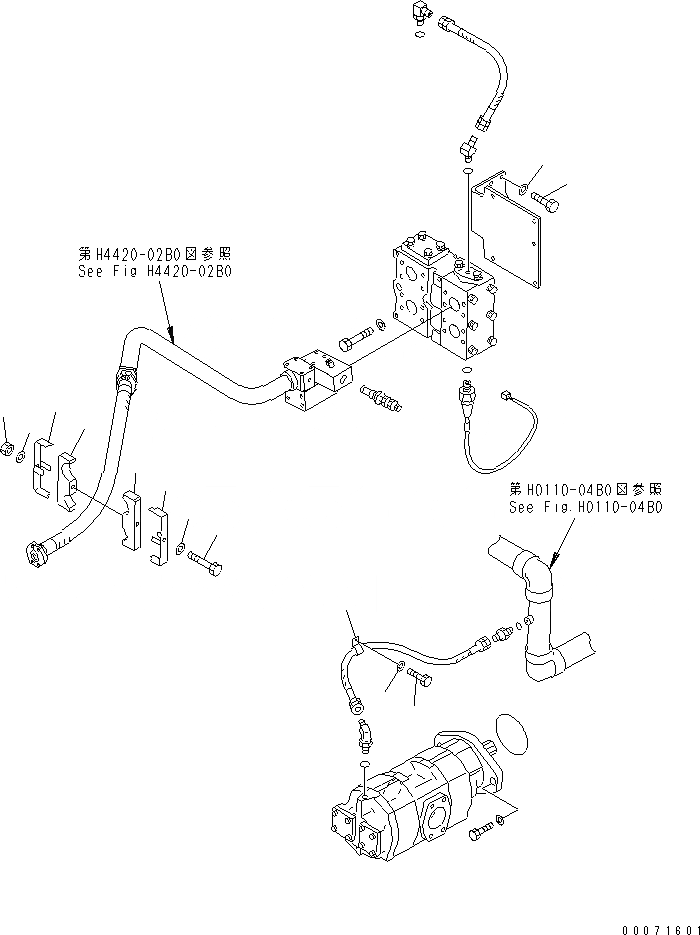 第H4420-02B0図参照
See Fig H4420-02B0

第H0110-04B0図参照
See Fig.H0110-04B0

00071601