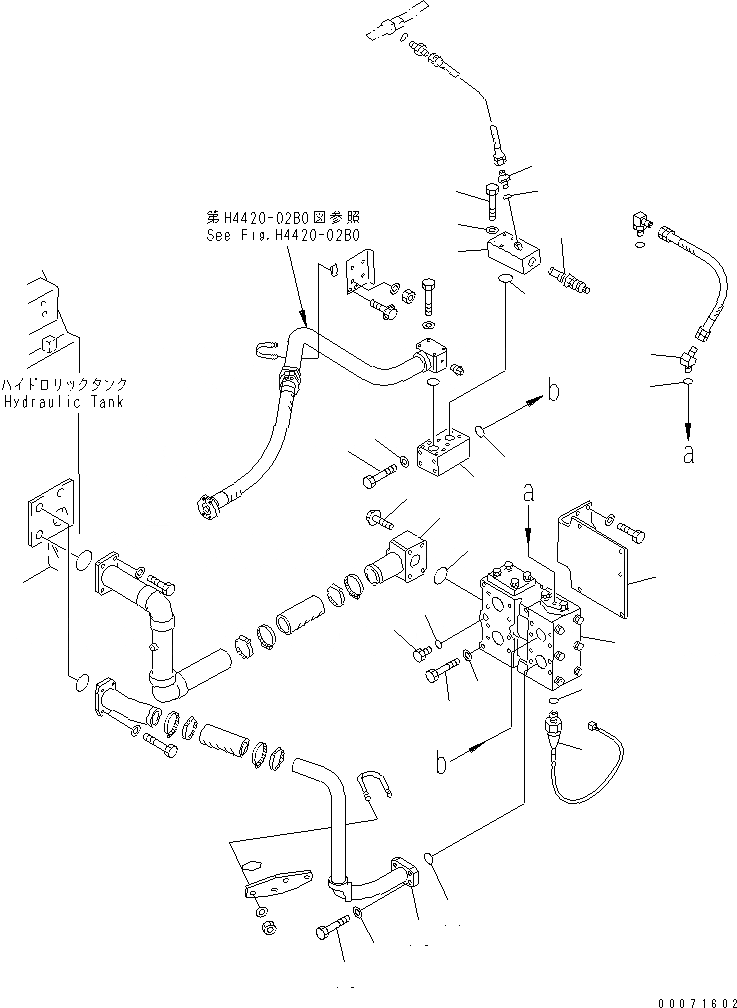 第H4420-02B0図参照
See Fig.H4420-02B0

ハイドロリックタンク
Hydraulic Tank

b

a

a

b

00071602