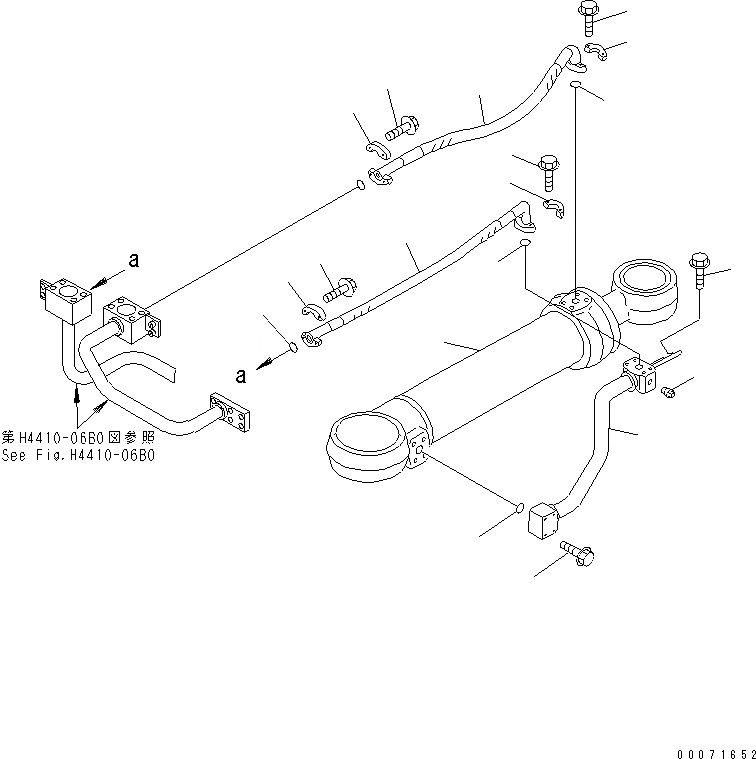 a

a

第H4410-06B0図参照
See Fig.H4410-06B0

00071652