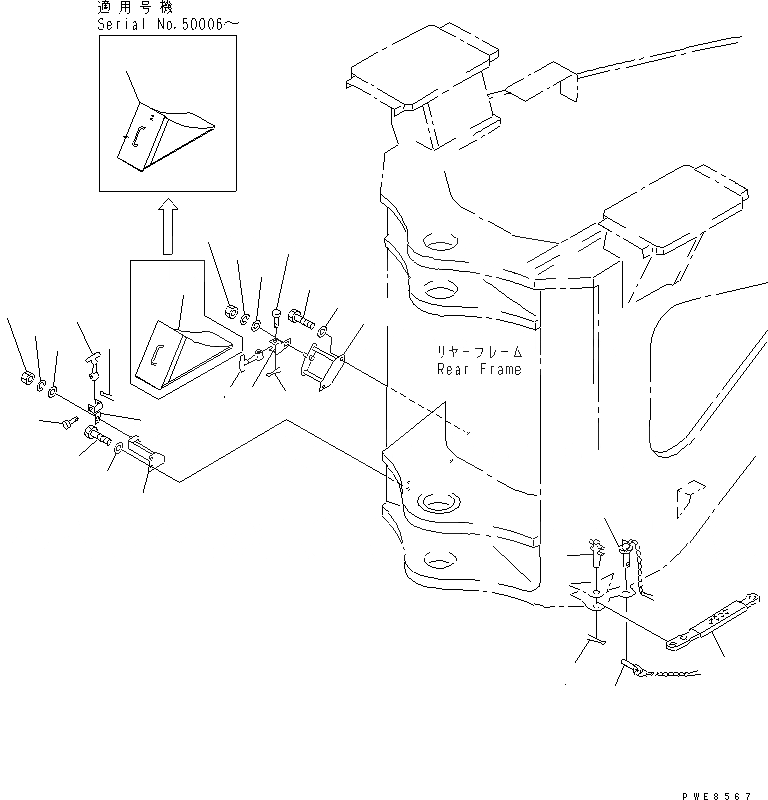 適用号機
Serial No.50006～

リヤーフレーム
Rear Frame

PWE8567