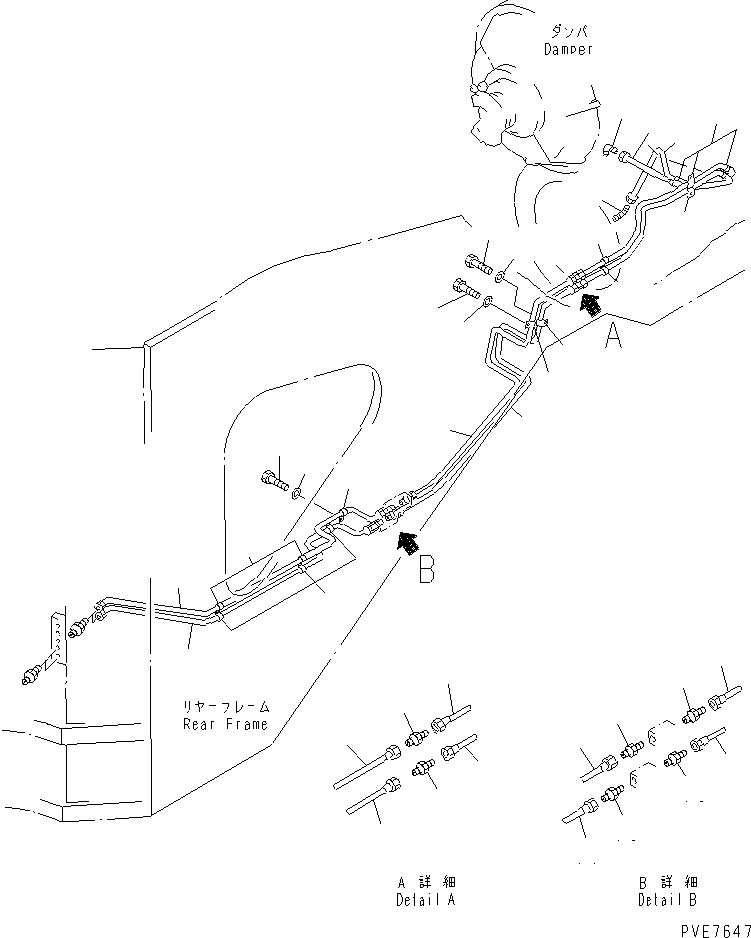 ダンパ
Damper

A

B

リヤーフレーム
Rear Frame

A 詳細
Detail A

B 詳細
Detail B

PVE7647