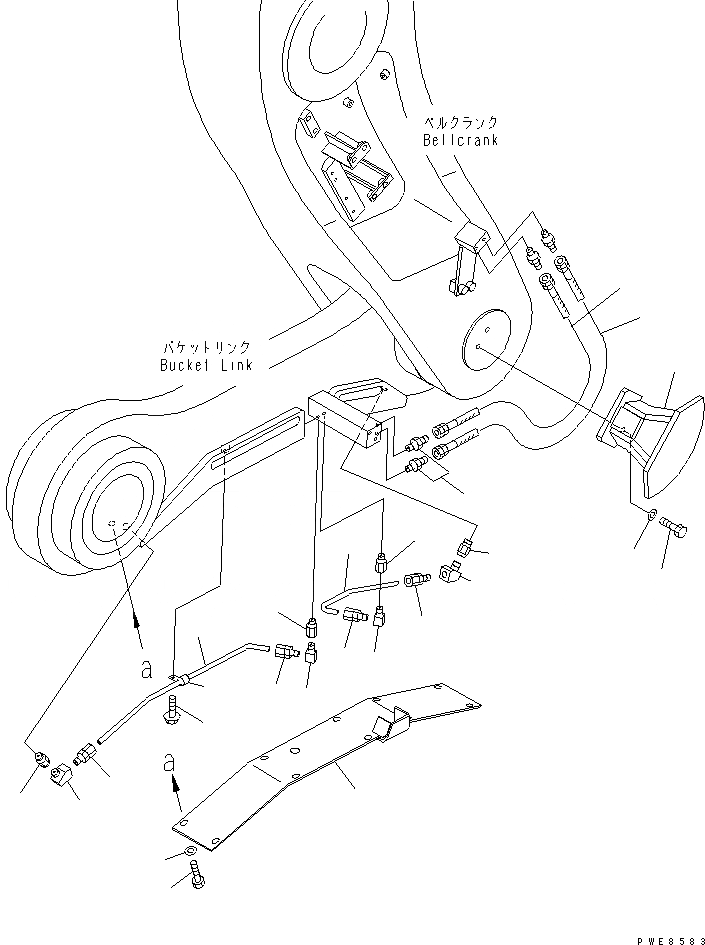 ベルクランク
Bellcrank

バケットリンク
Bucket Link

a

a

PWE8583