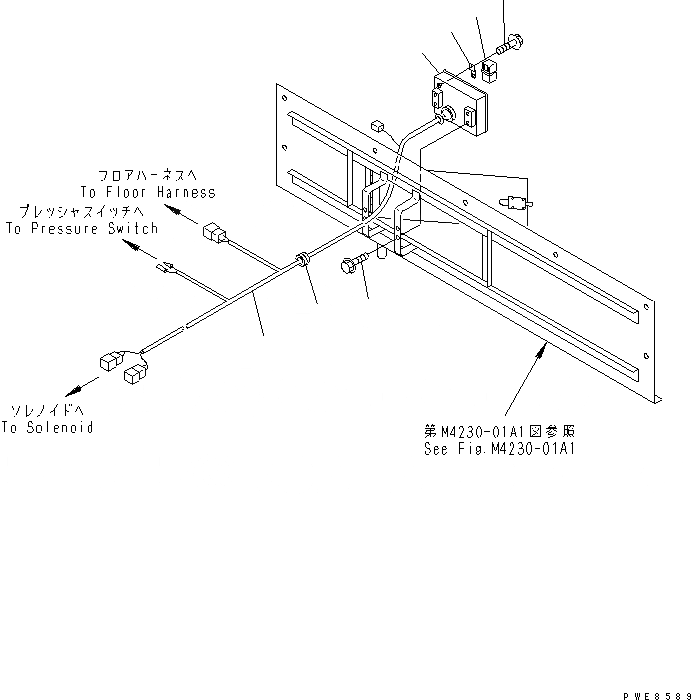 フロアハーネスへ
To Floor Harness

プレッシャスイッチへ
To Pressure Switch

ソレノイドへ
To Solenoid

第M4230-01A1図参照
See Fig.M4230-01A1

PWE8589