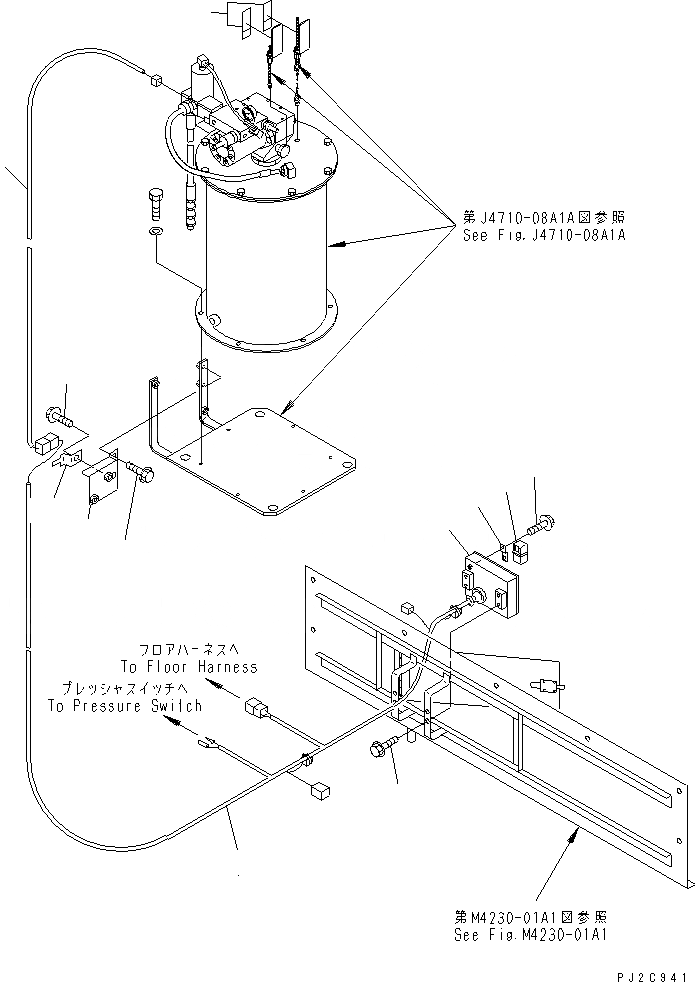 第J4710-08A1A図参照
See Fig.J4710-08A1A

フロアハーネスへ
To Floor Harness
プレッシャスイッチへ
To Pressure Switch

第M4230-01A1図参照
See Fig.M4230-01A1

PJ2C941