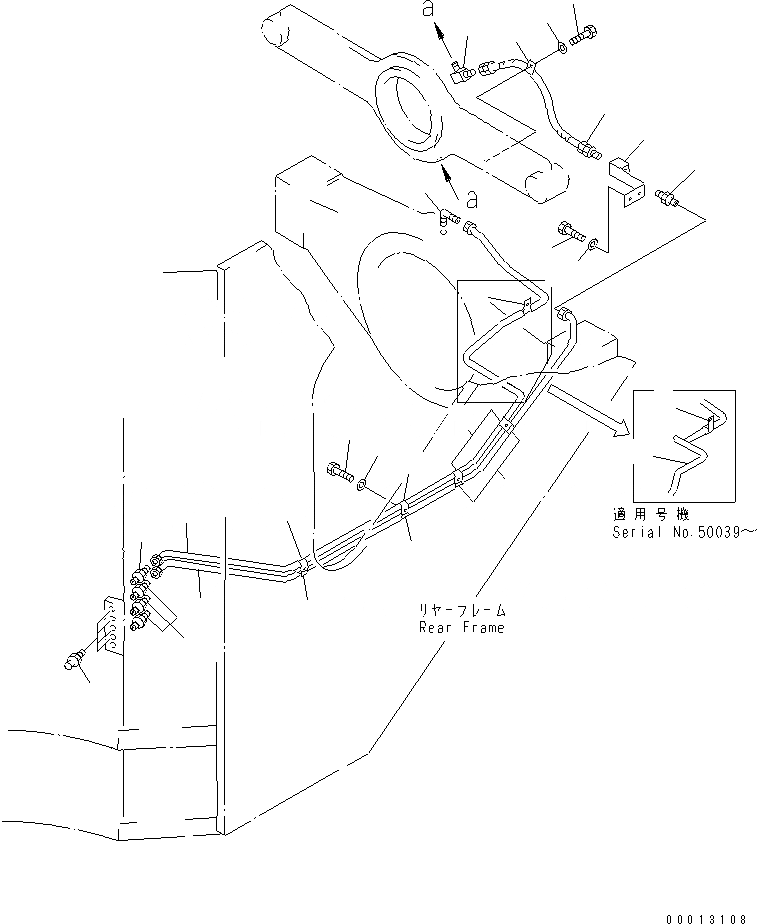 a

a

適用号機
Serial No.50039~

リヤーフレーム
Rear Frame

00013108