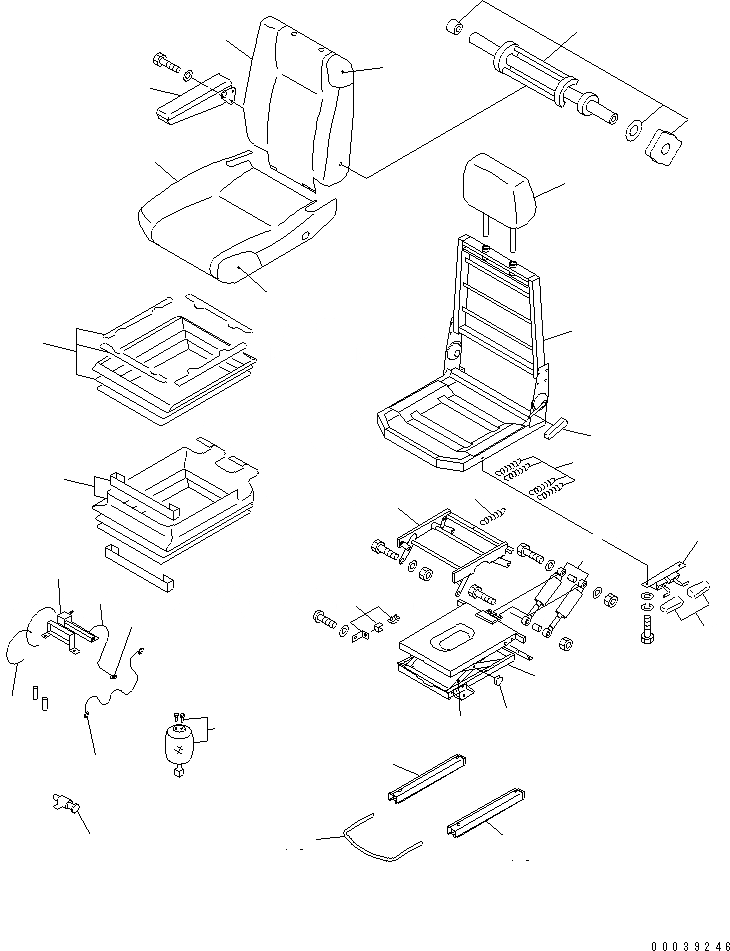 00039246