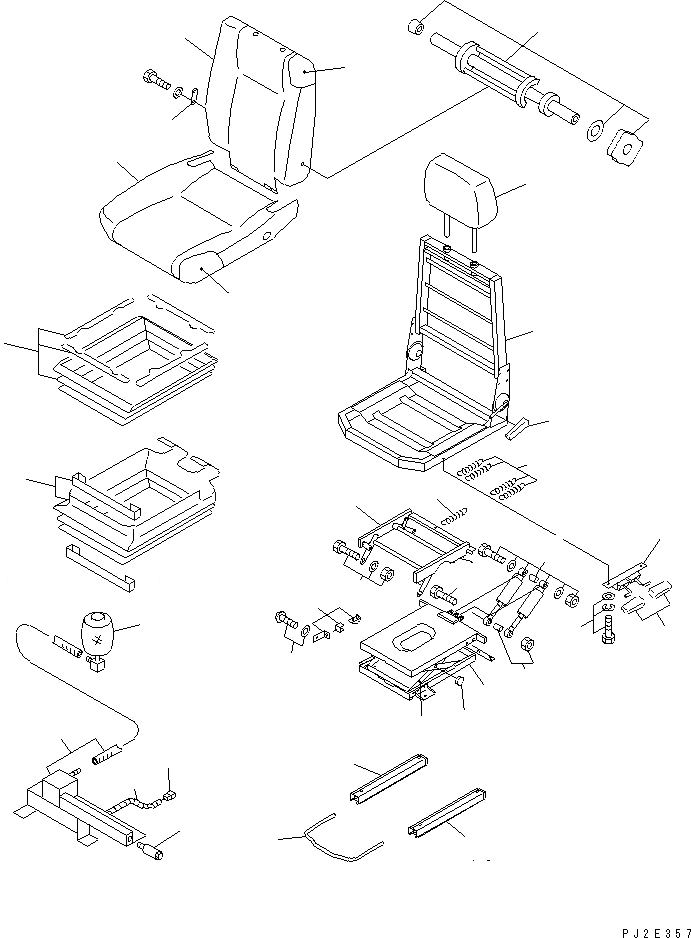 PJ2E357