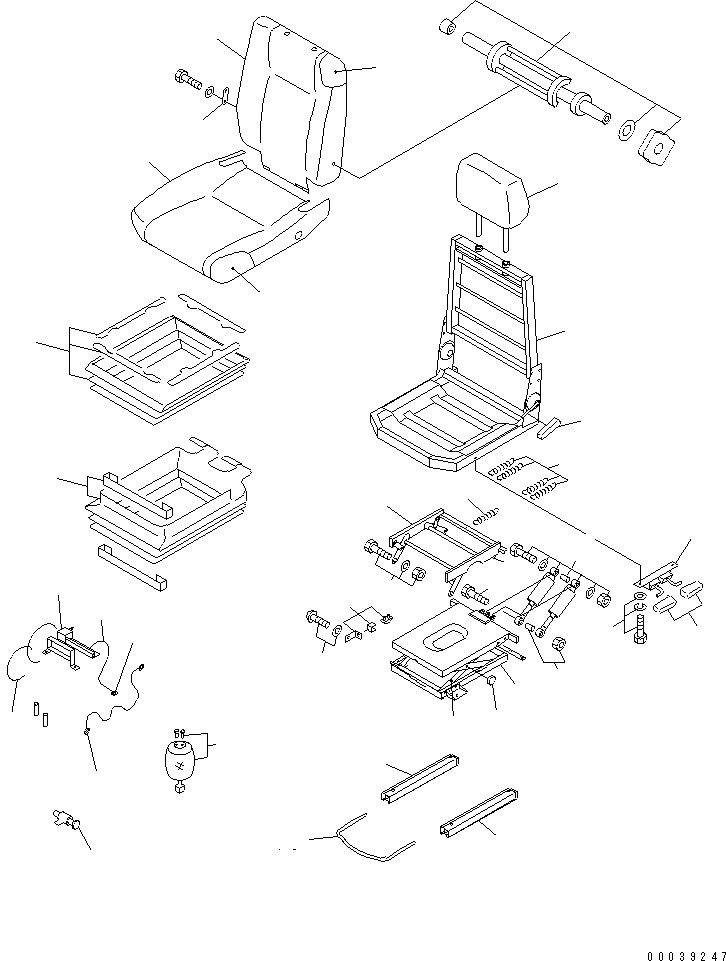 00039247