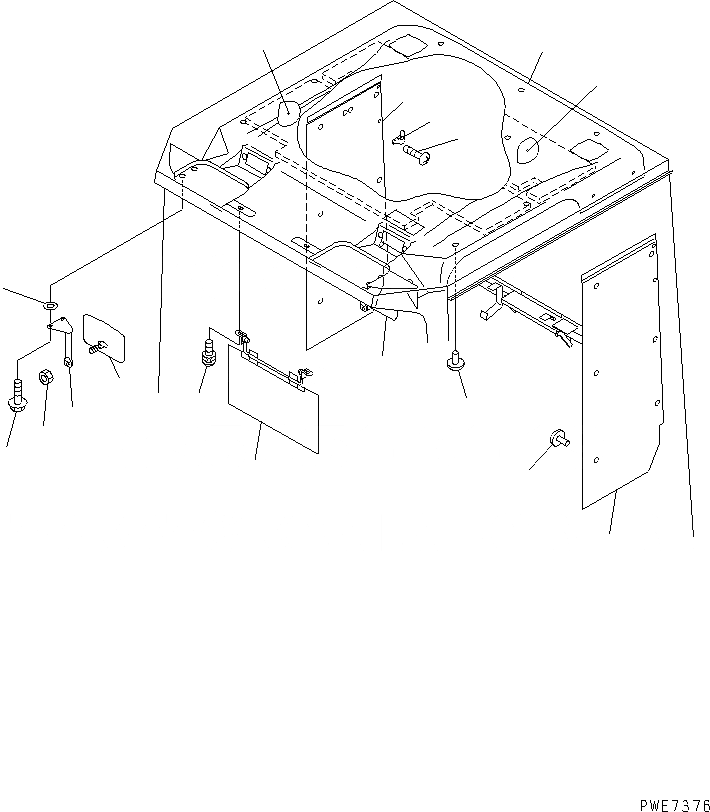 PWE7376