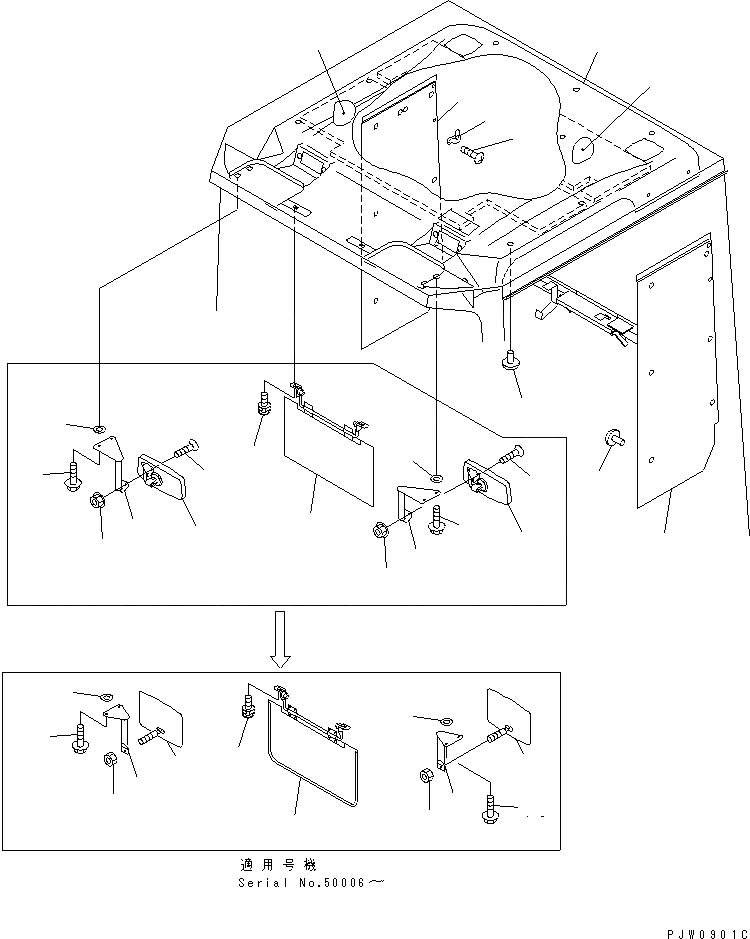 適用号機
Serial No.50006～

PJW0901C