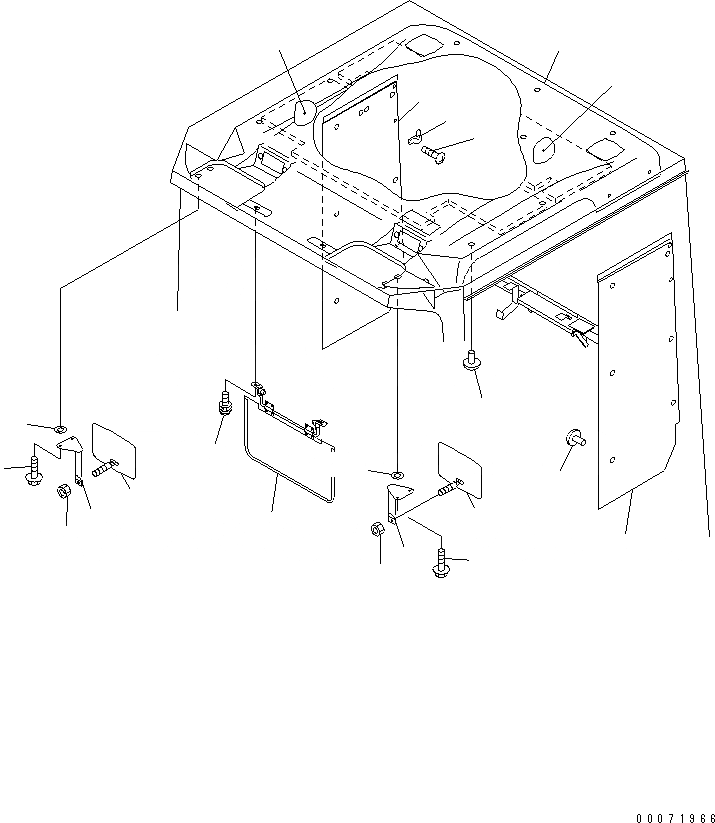 00071966