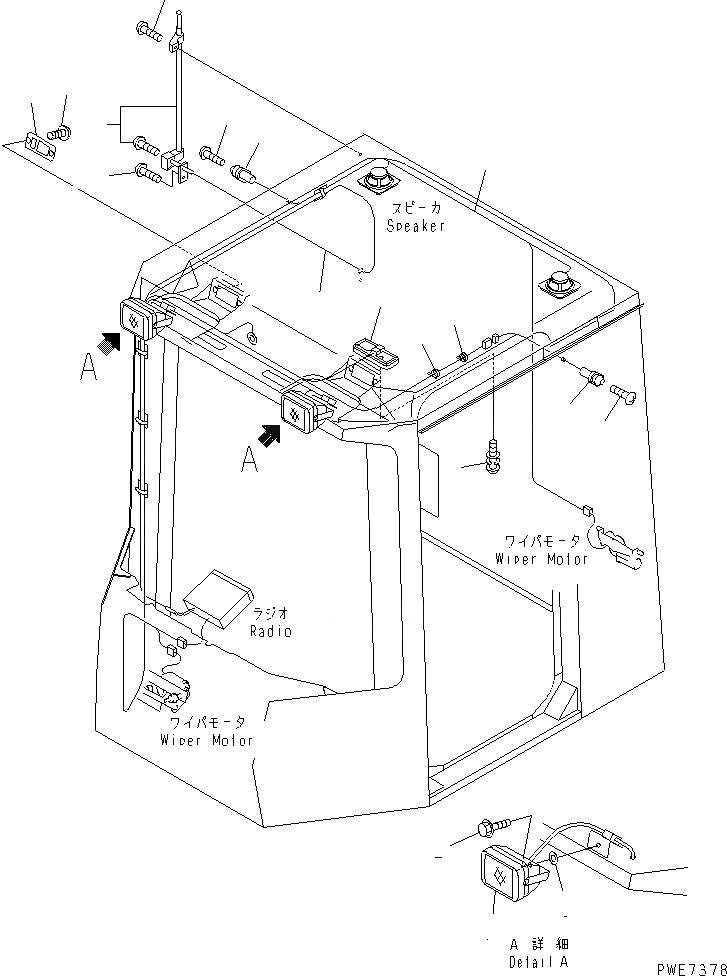 スピーカ
Speaker

A

A

ワイパモータ
Wiper Motor

ラジオ
Radio

ワイパモータ
Wiper Motor

A 詳細
Detail A

PWE7378